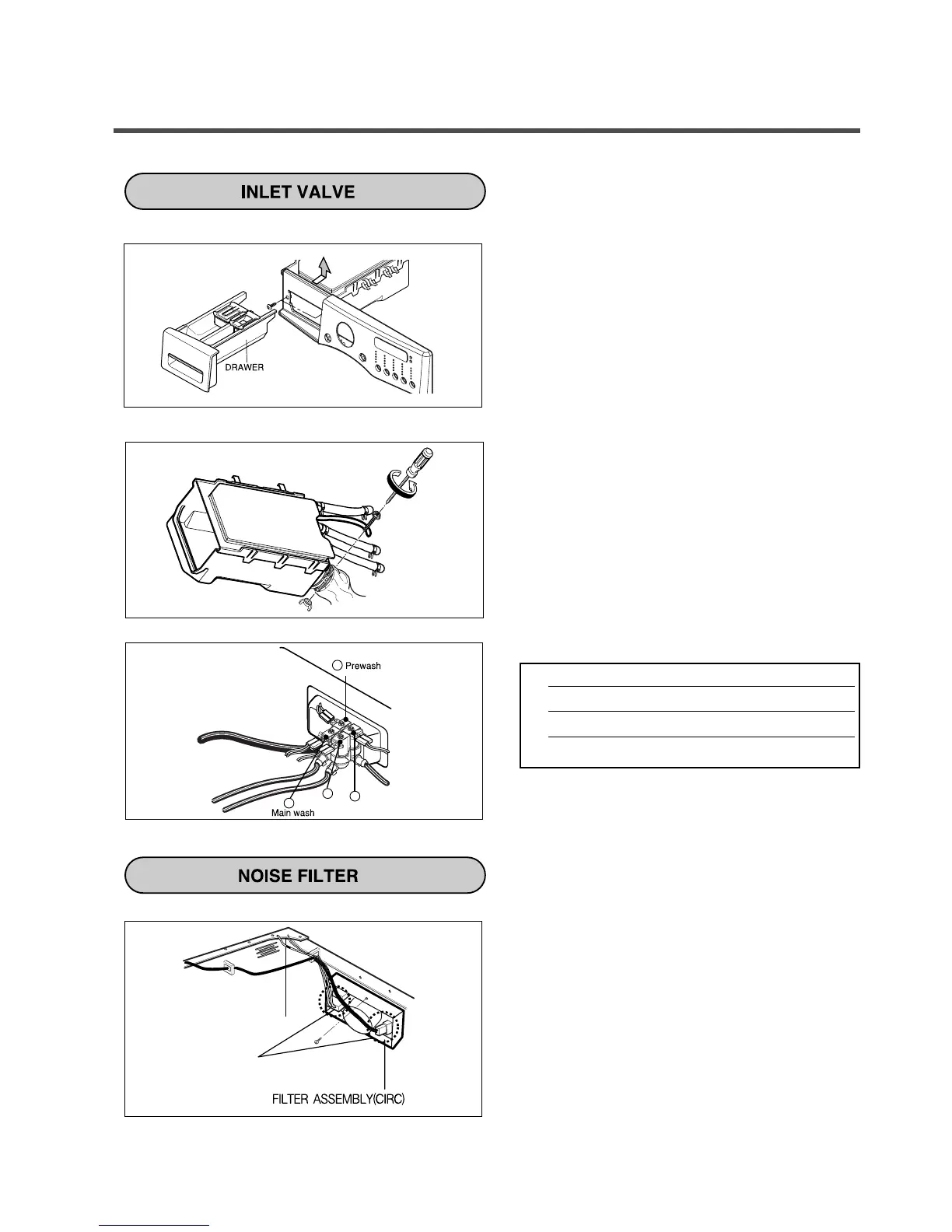 INLET VALVE

DRAWER

Prewash

Main wash

NOISE FILTER

FILTER ASSEMBLY(CIRC)