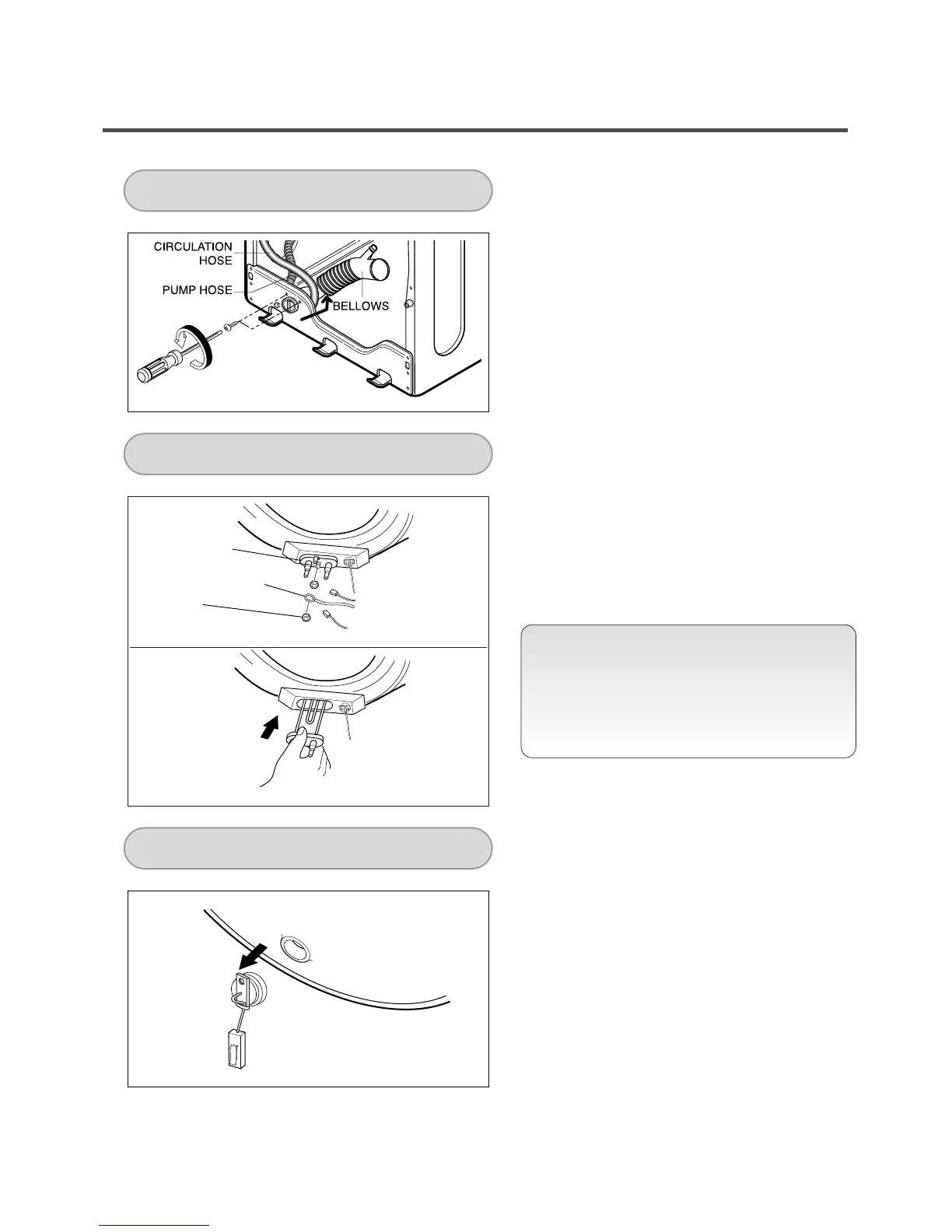 CIRCULATION HOSE
PUMP HOSE
BELLOWS