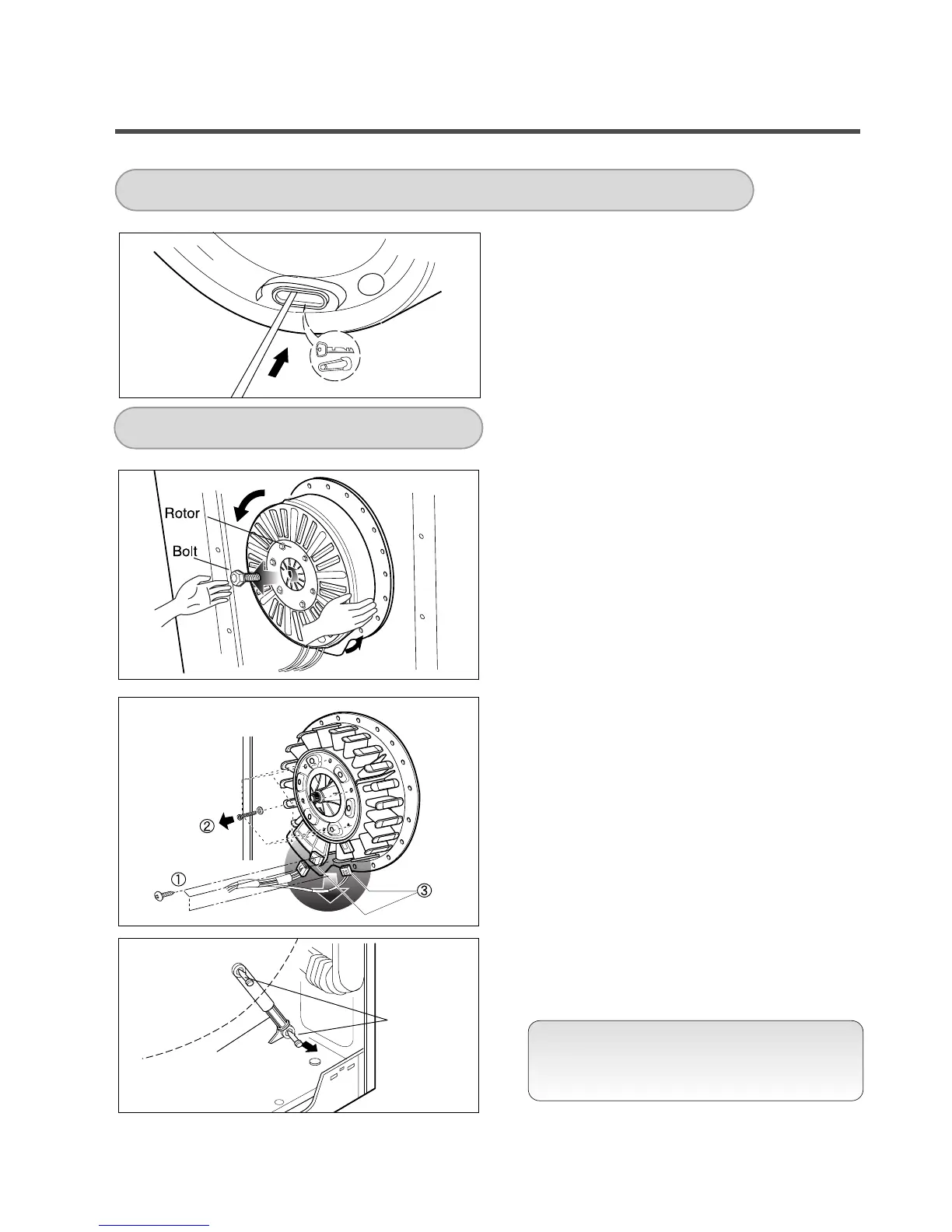 Rotor
Bolt

②
①
③