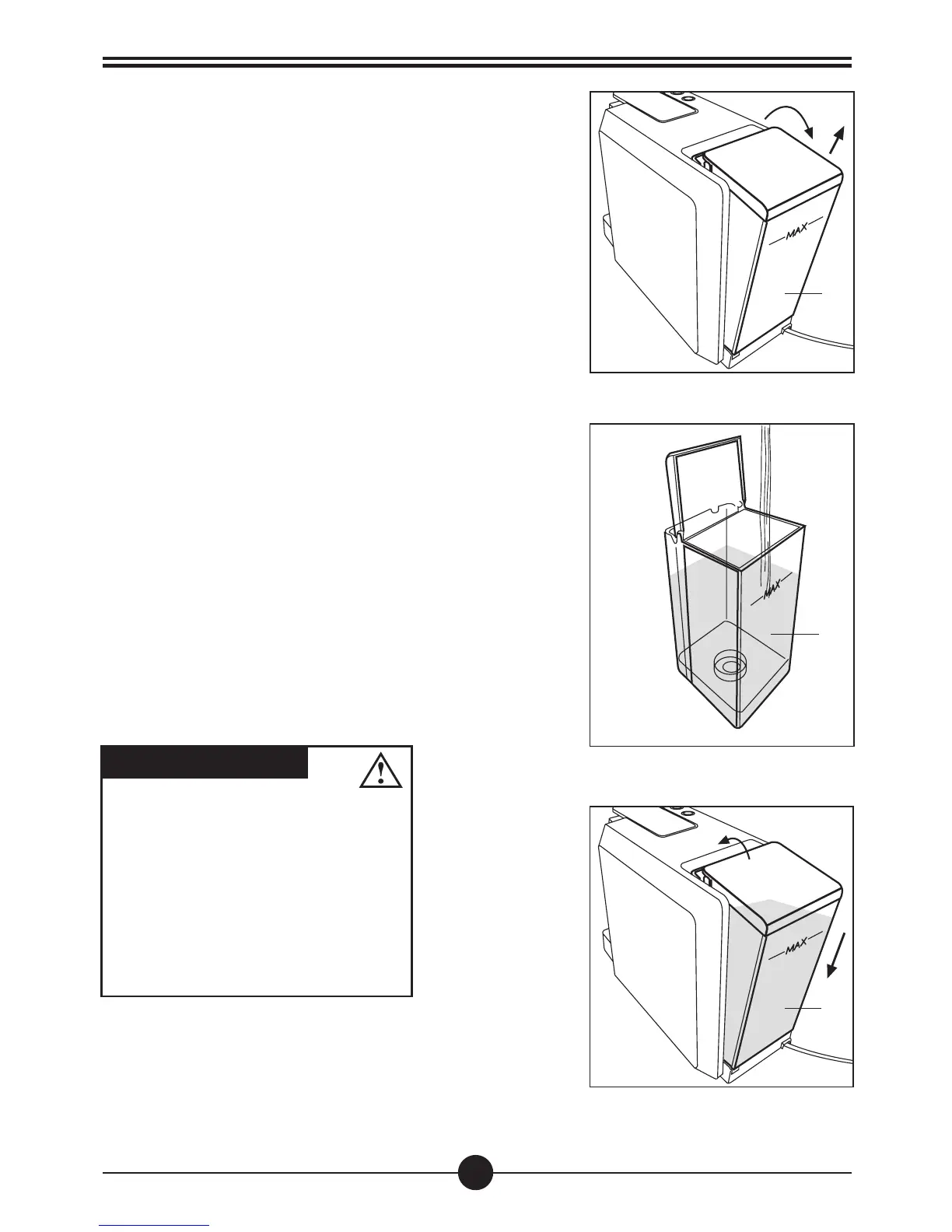 MAX

MAX

MAX