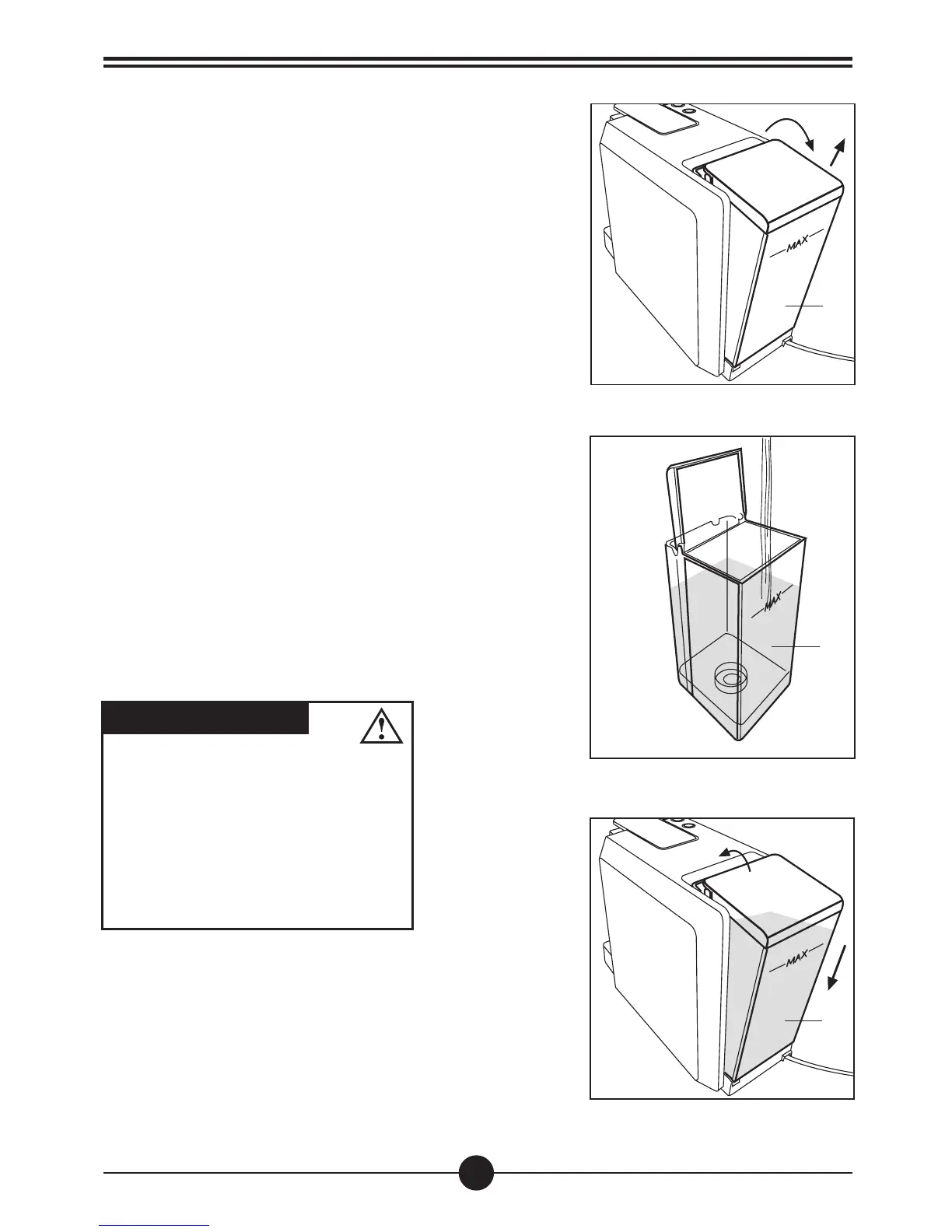 MAX

MAX

MAX