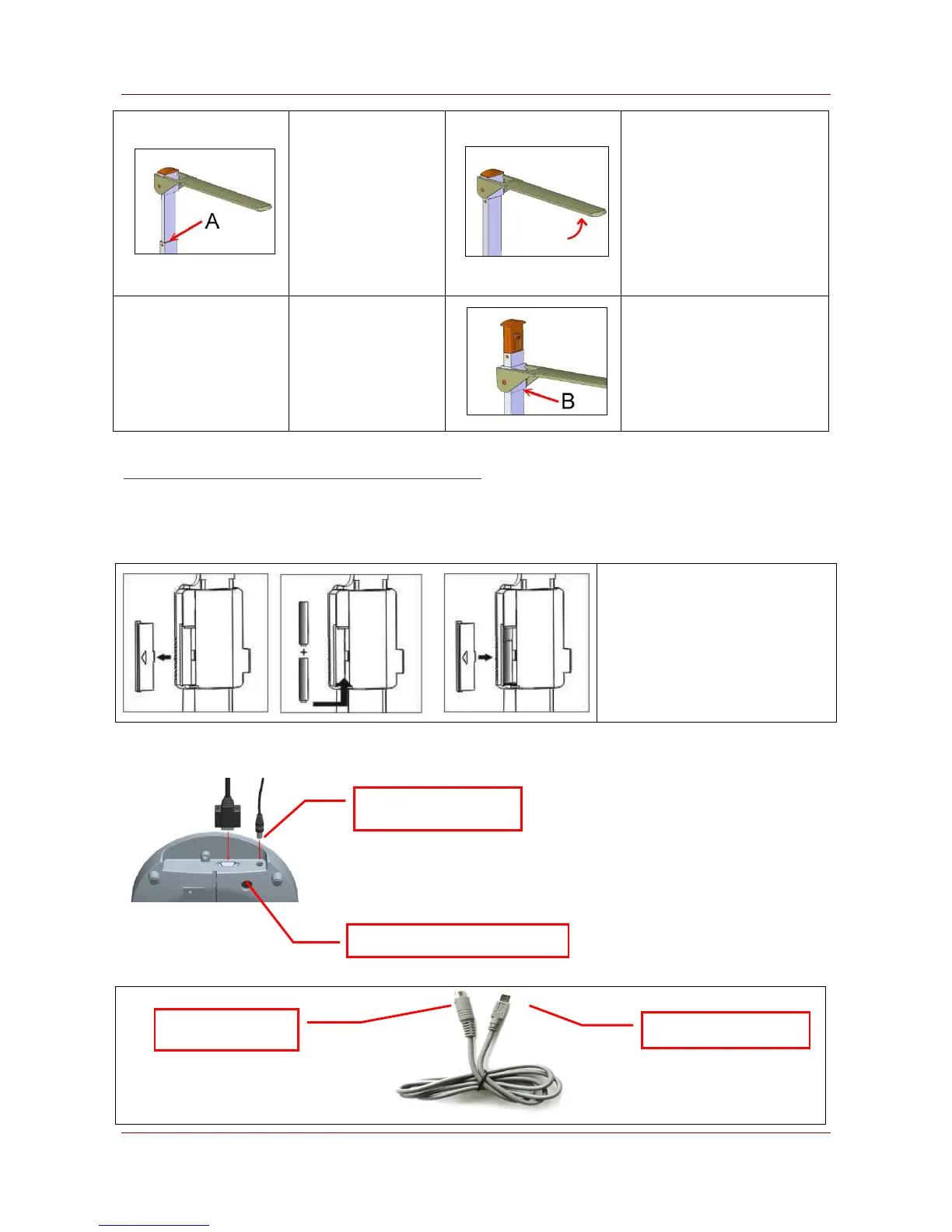 A

B

+