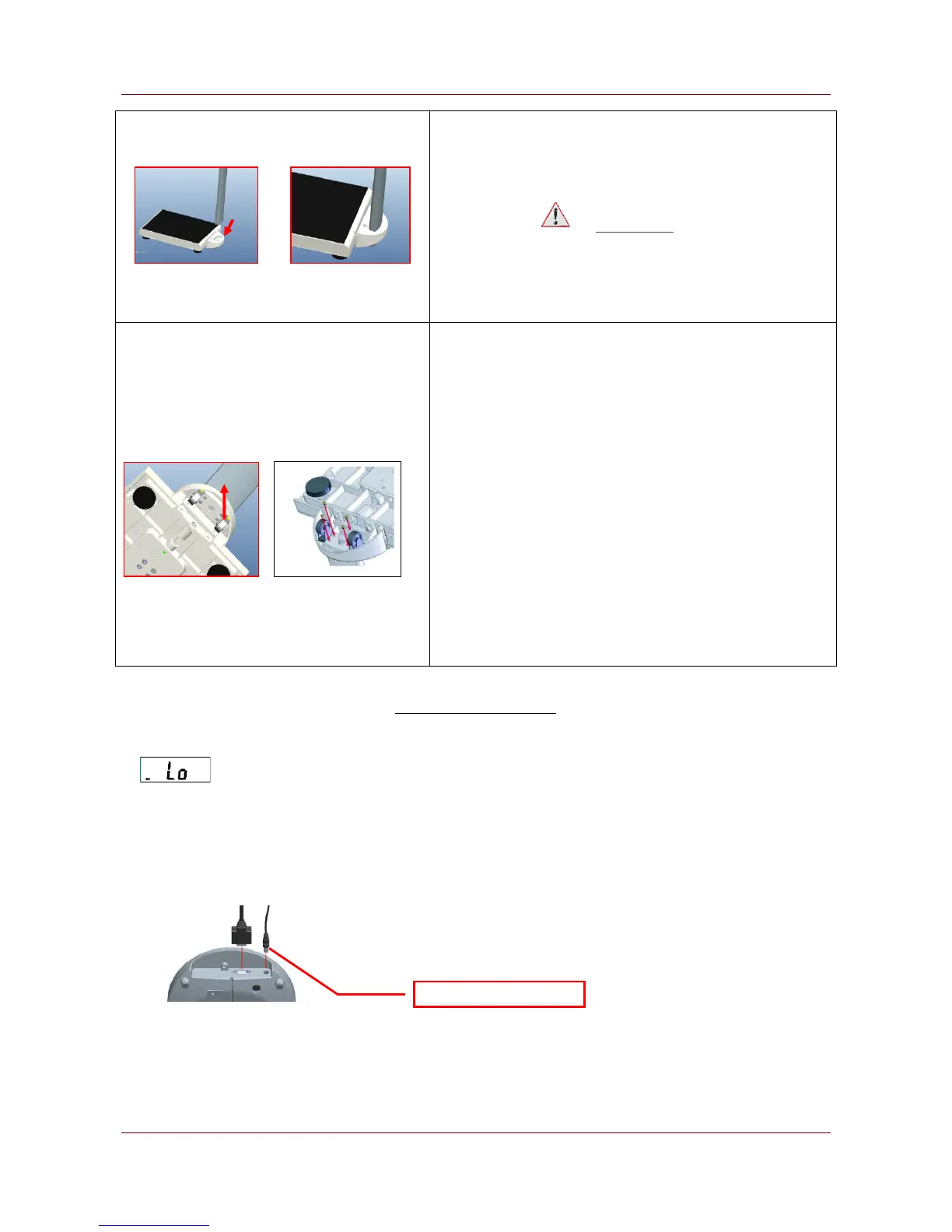 Lo