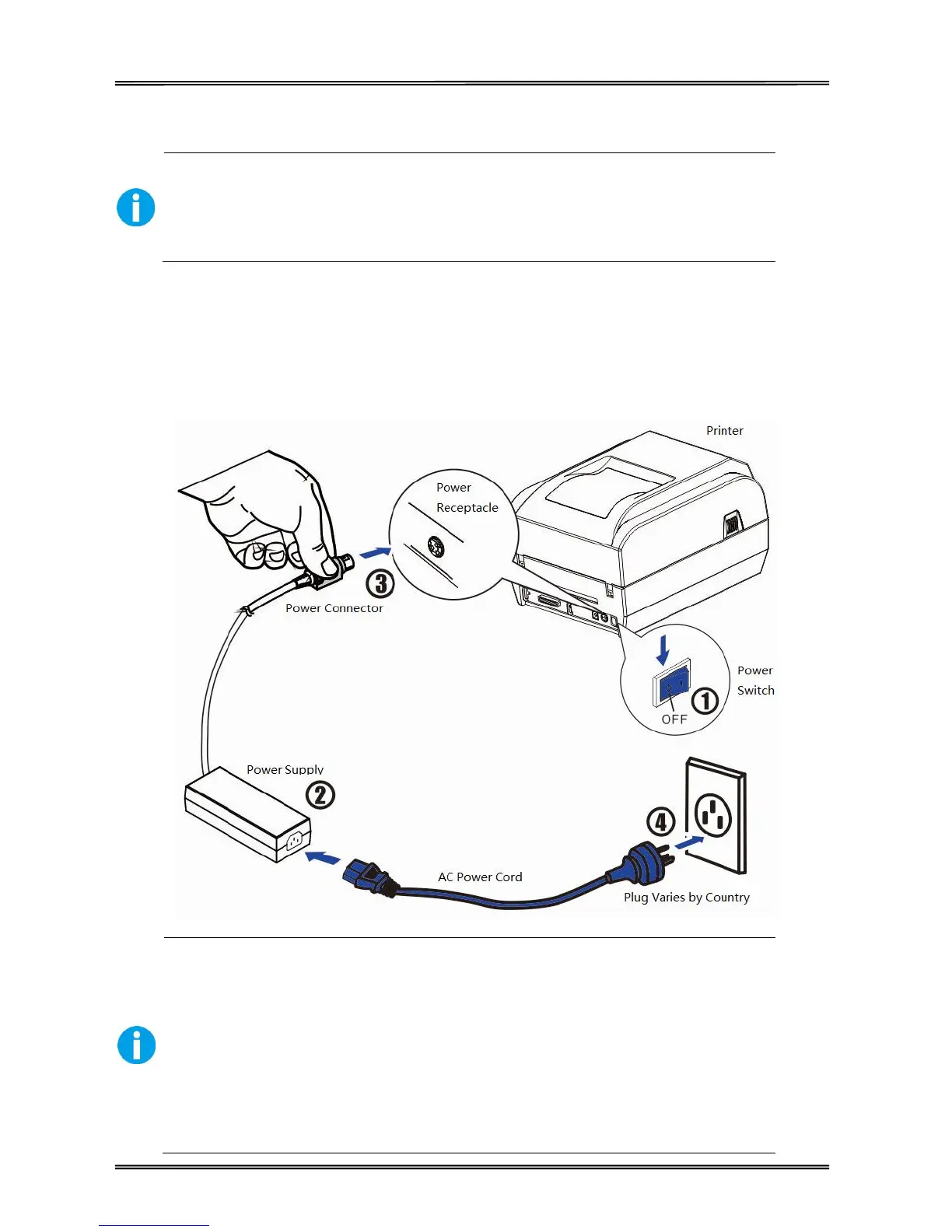 Printer

Power Receptacle

③

Power Connector

Power Switch

①

OFF

Power Supply

②

④

AC Power Cord

Plug Varies by Country