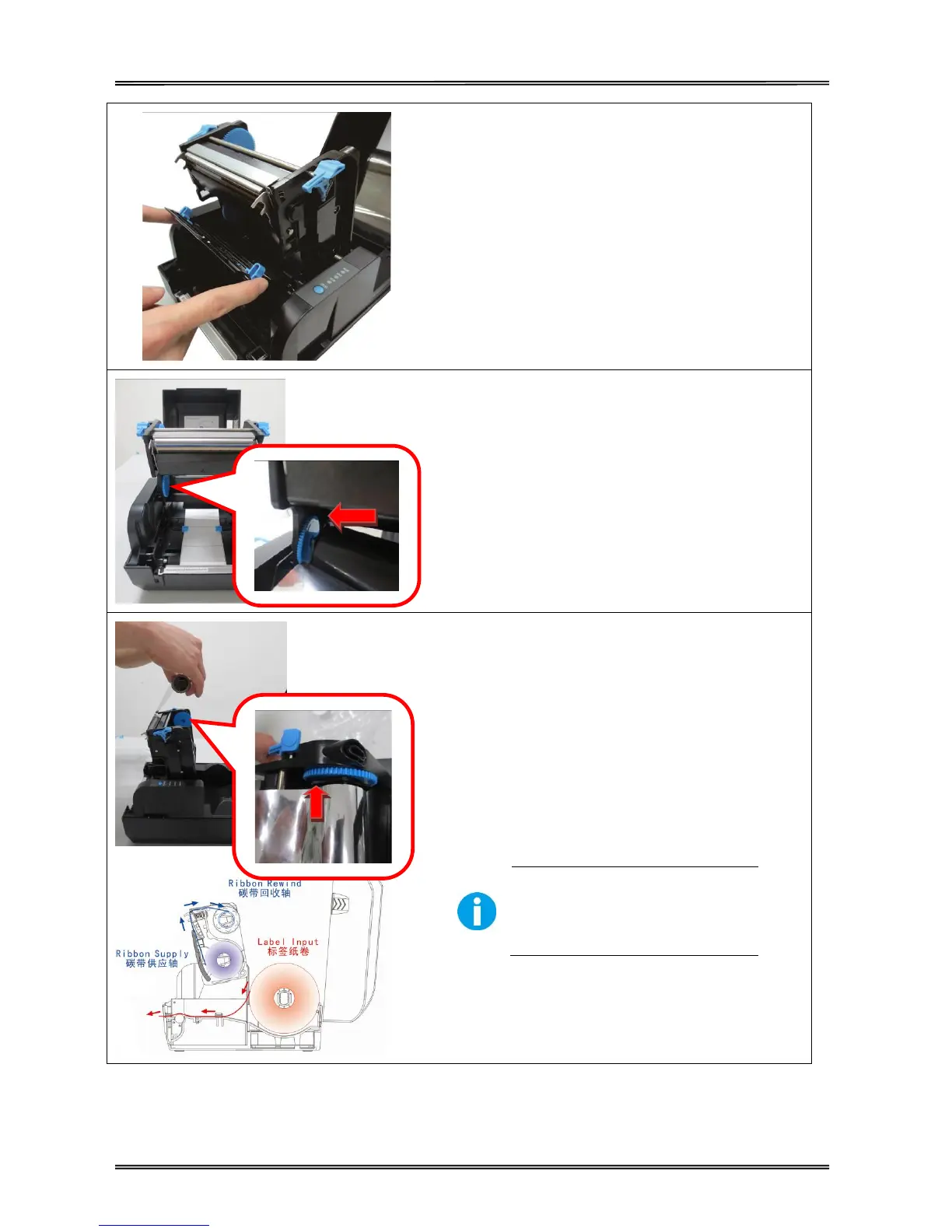 Ribbon Rewind
碳带回收轴

Ribbon Supply
碳带供应轴

Label Input
标签纸卷