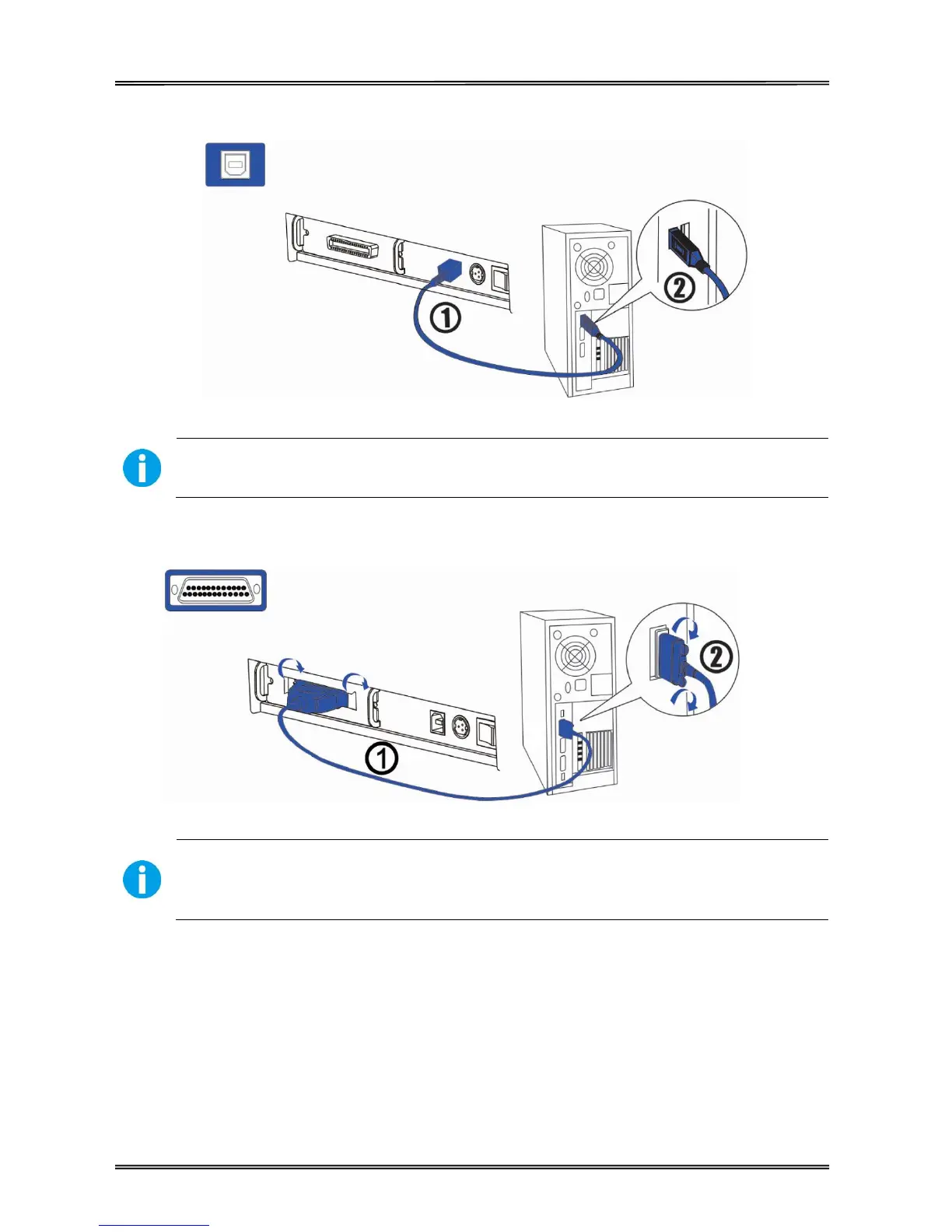 ①

②

①

②