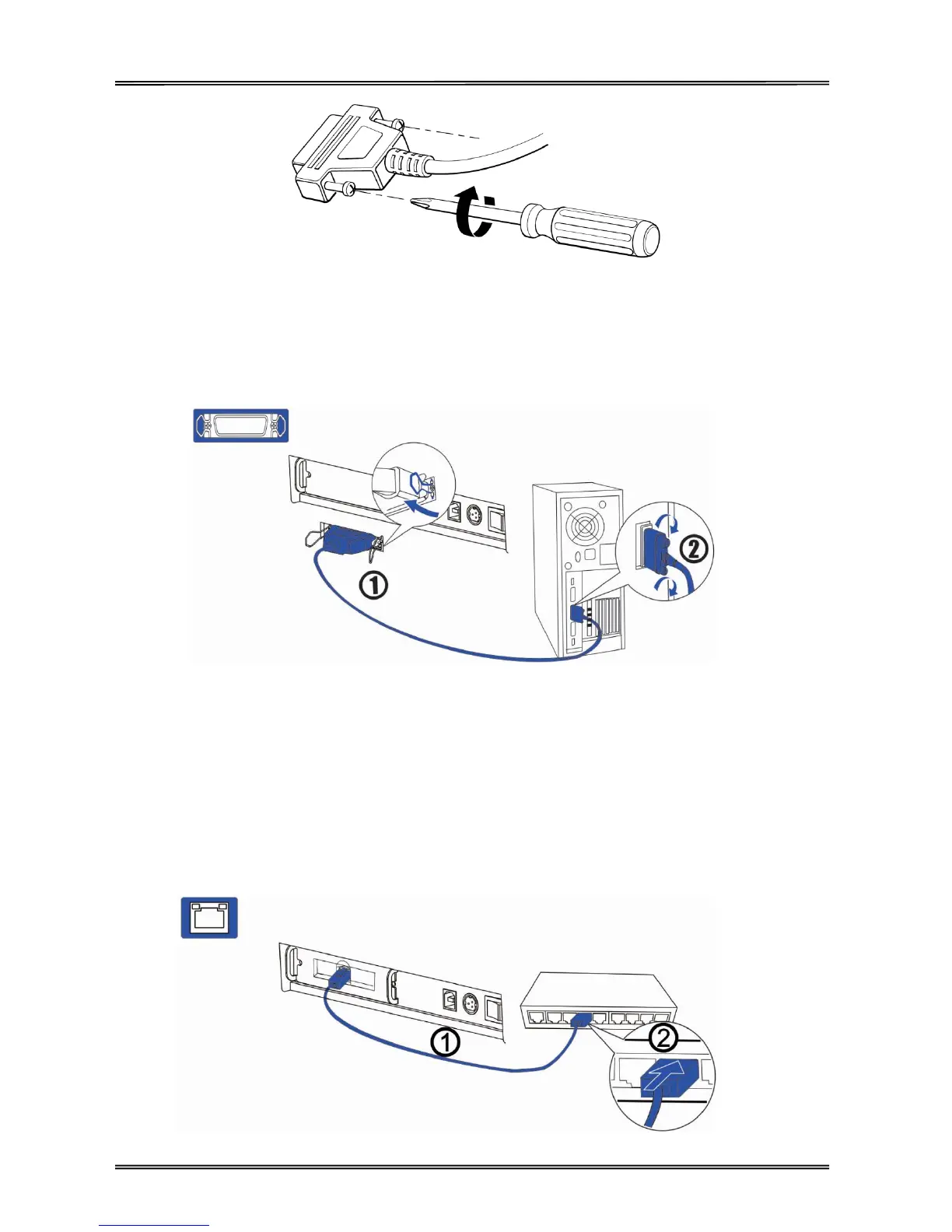 ①

②

①

②