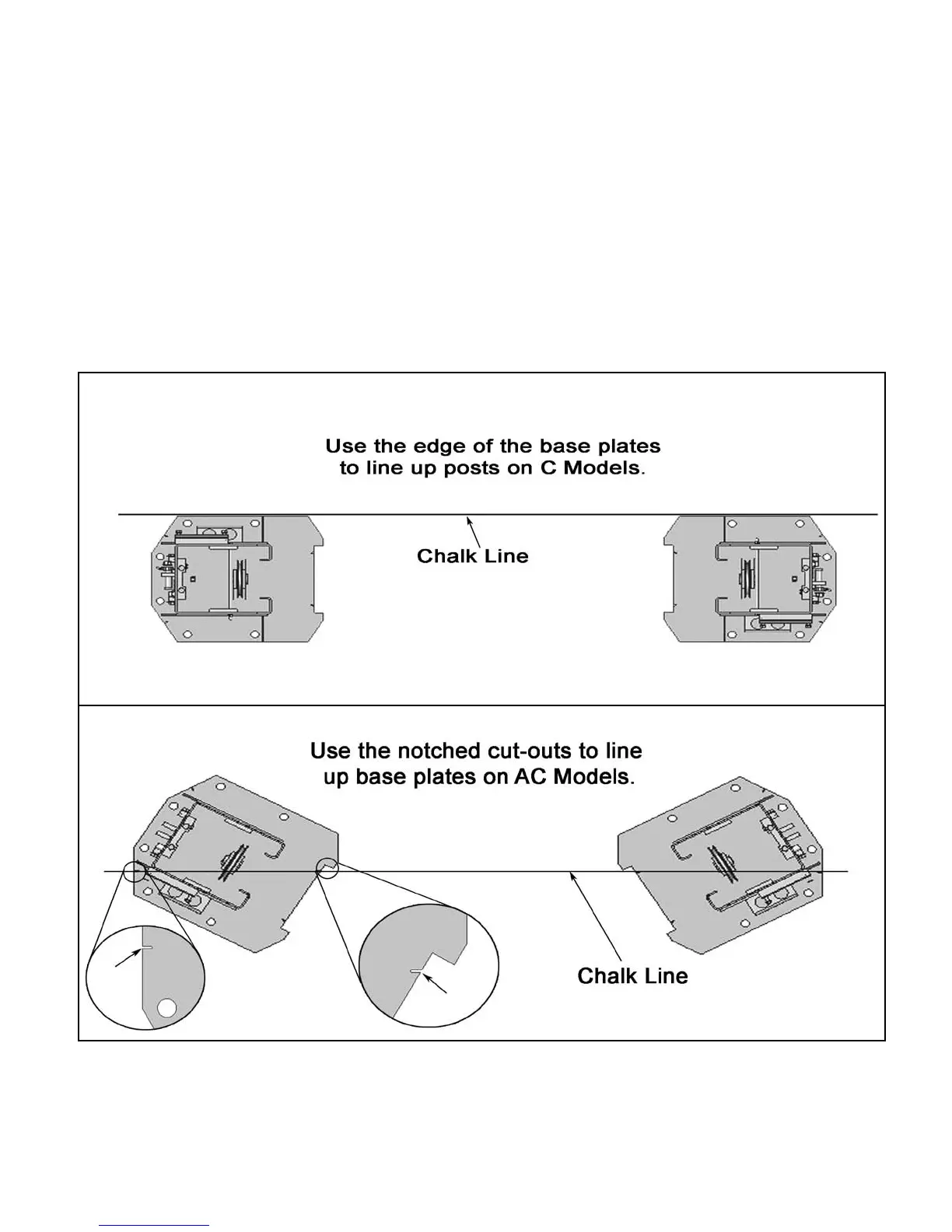 Use the edge of the base plates to line up posts on C Models.

Chalk Line

Use the notched cut-outs to line up base plates on AC Models.

Chalk Line