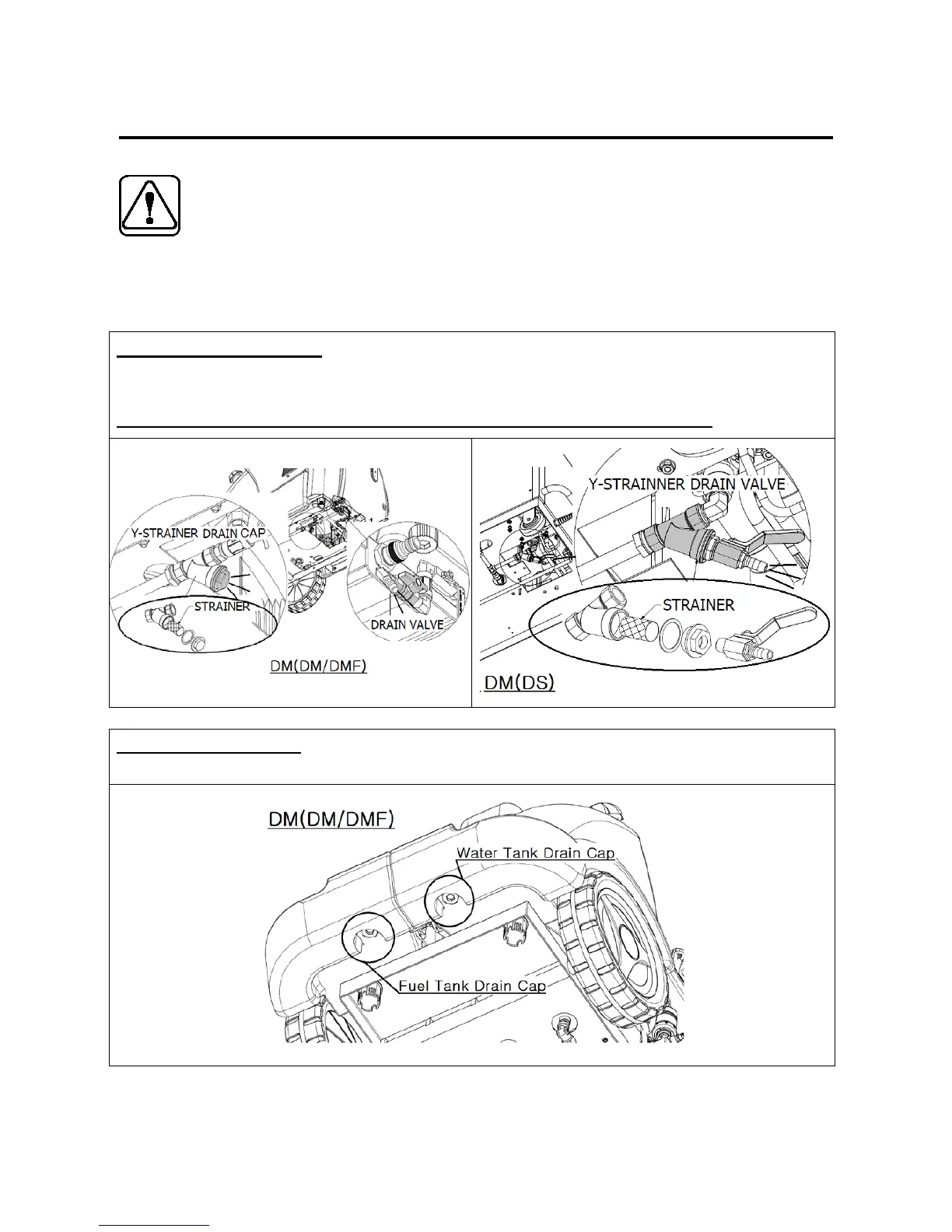 Y-STRAINER DRAIN CAP

STRAINER

DRAIN VALVE

DM(DM/DMF)

Y-STRAINNER DRAIN VALVE

STRAINER

DM(DS)

DM(DM/DMF)

Water Tank Drain Cap

Fuel Tank Drain Cap