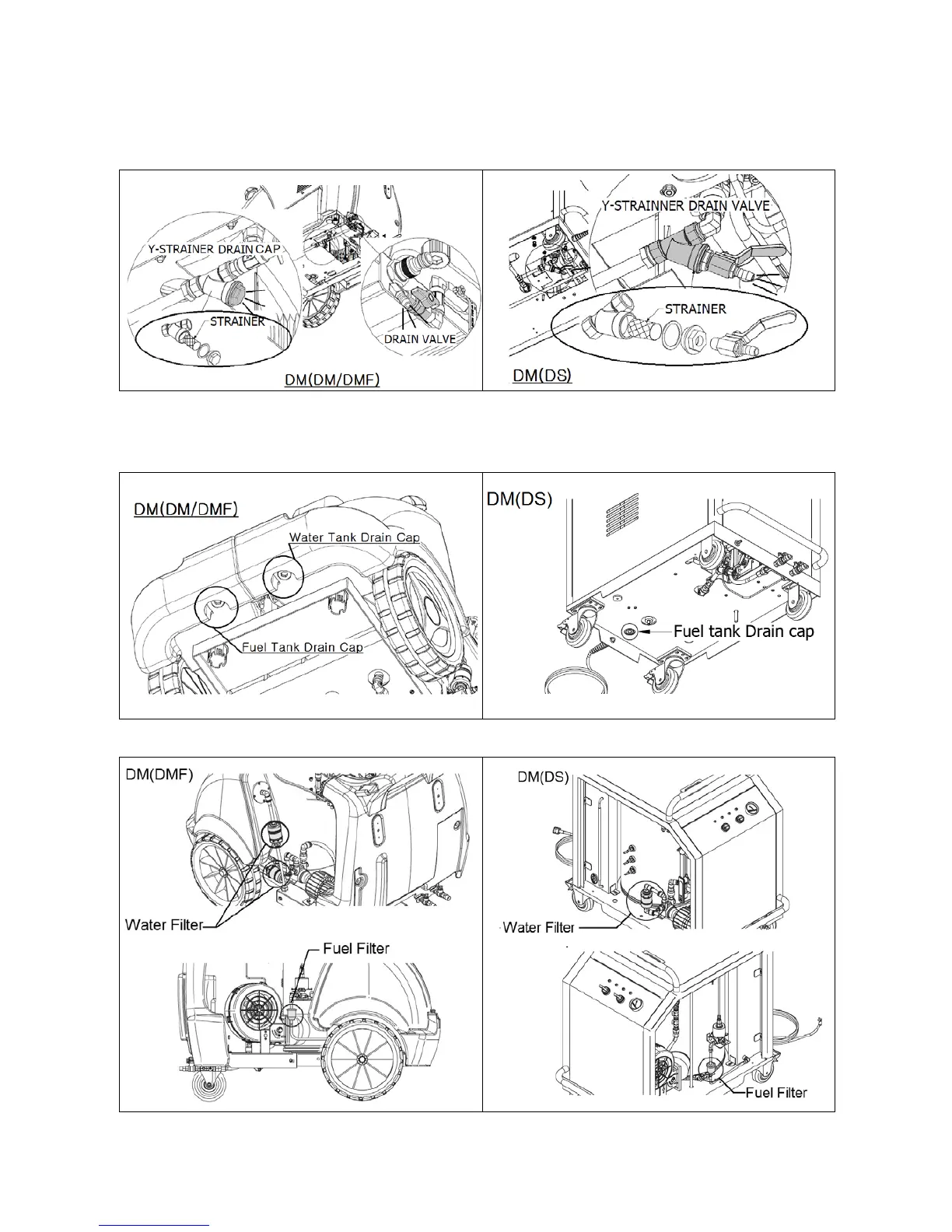 Y-STRAINER DRAIN CAP
STRAINER
DRAIN VALVE
DM(DM/DMF)

Y-STRAINNER DRAIN VALVE
STRAINER
DM(DS)

DM(DM/DMF)
Water Tank Drain Cap
Fuel Tank Drain Cap

DM(DS)
Fuel tank Drain cap

DM(DMF)
Water Filter
Fuel Filter

DM(DS)
Water Filter
Fuel Filter