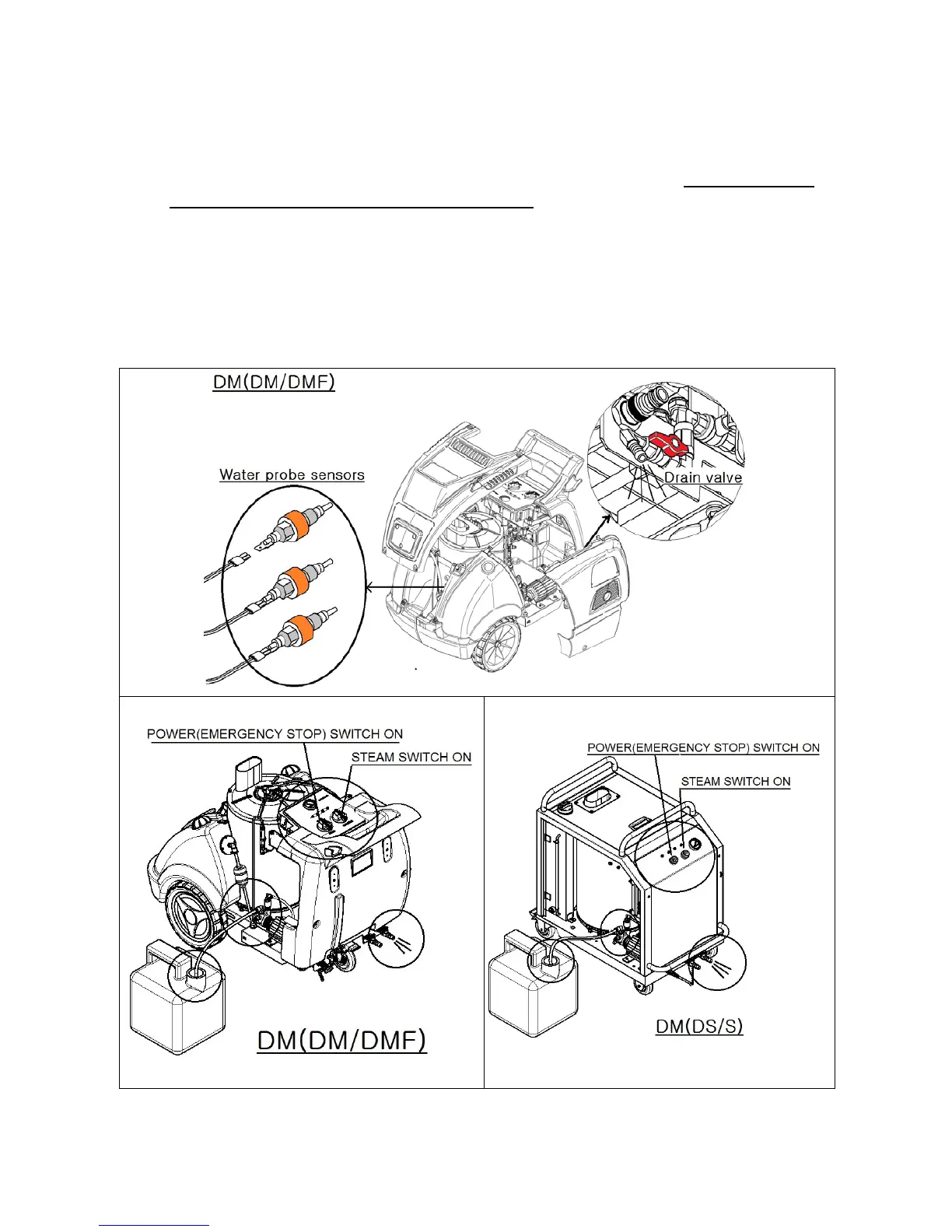 DM(DM/DMF)

Water probe sensors

Drain valve

POWER(EMERGENCY STOP) SWITCH ON

STEAM SWITCH ON

DM(DM/DMF)

POWER(EMERGENCY STOP) SWITCH ON

STEAM SWITCH ON

DM(DS/S)