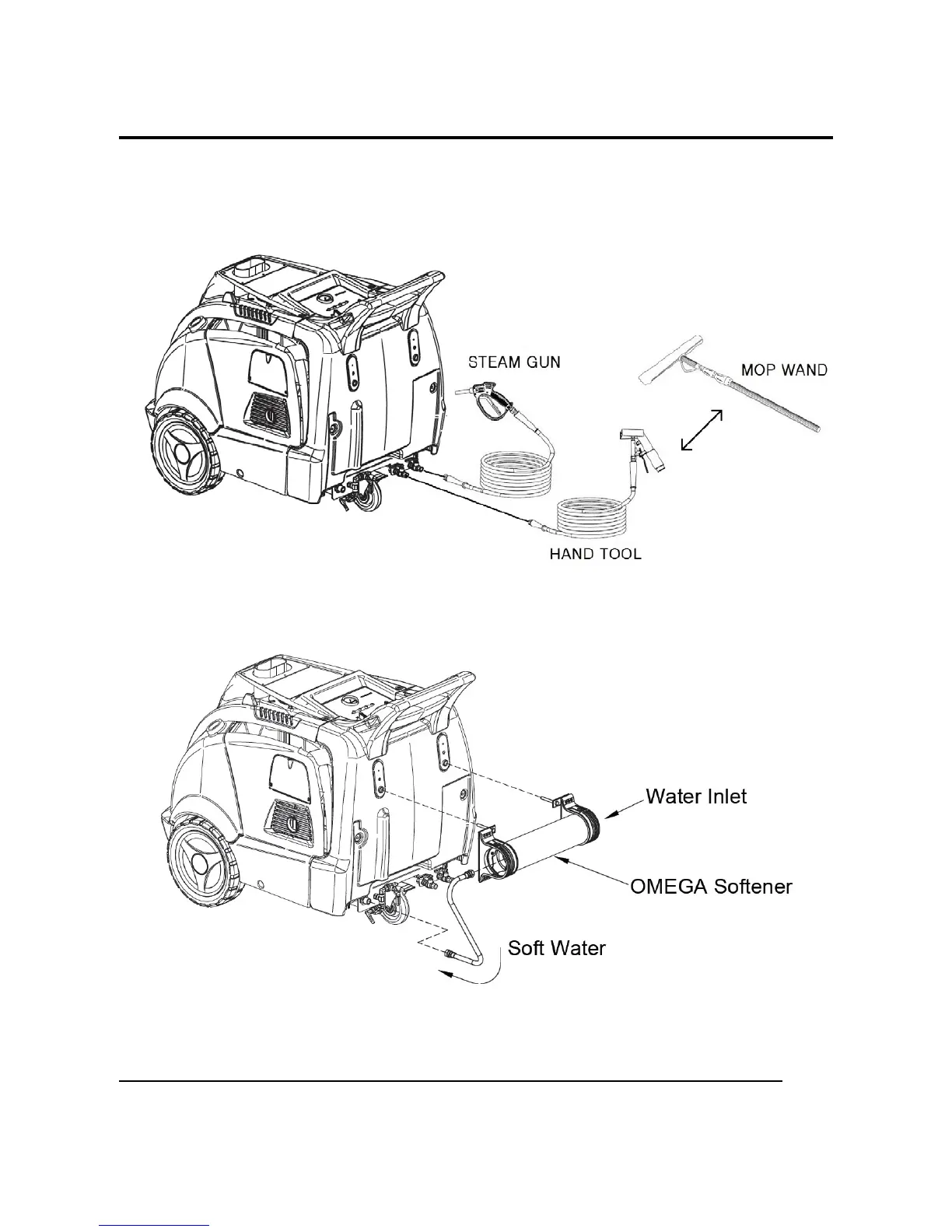 STEAM GUN

MOP WAND

HAND TOOL

Water Inlet

OMEGA Softener

Soft Water