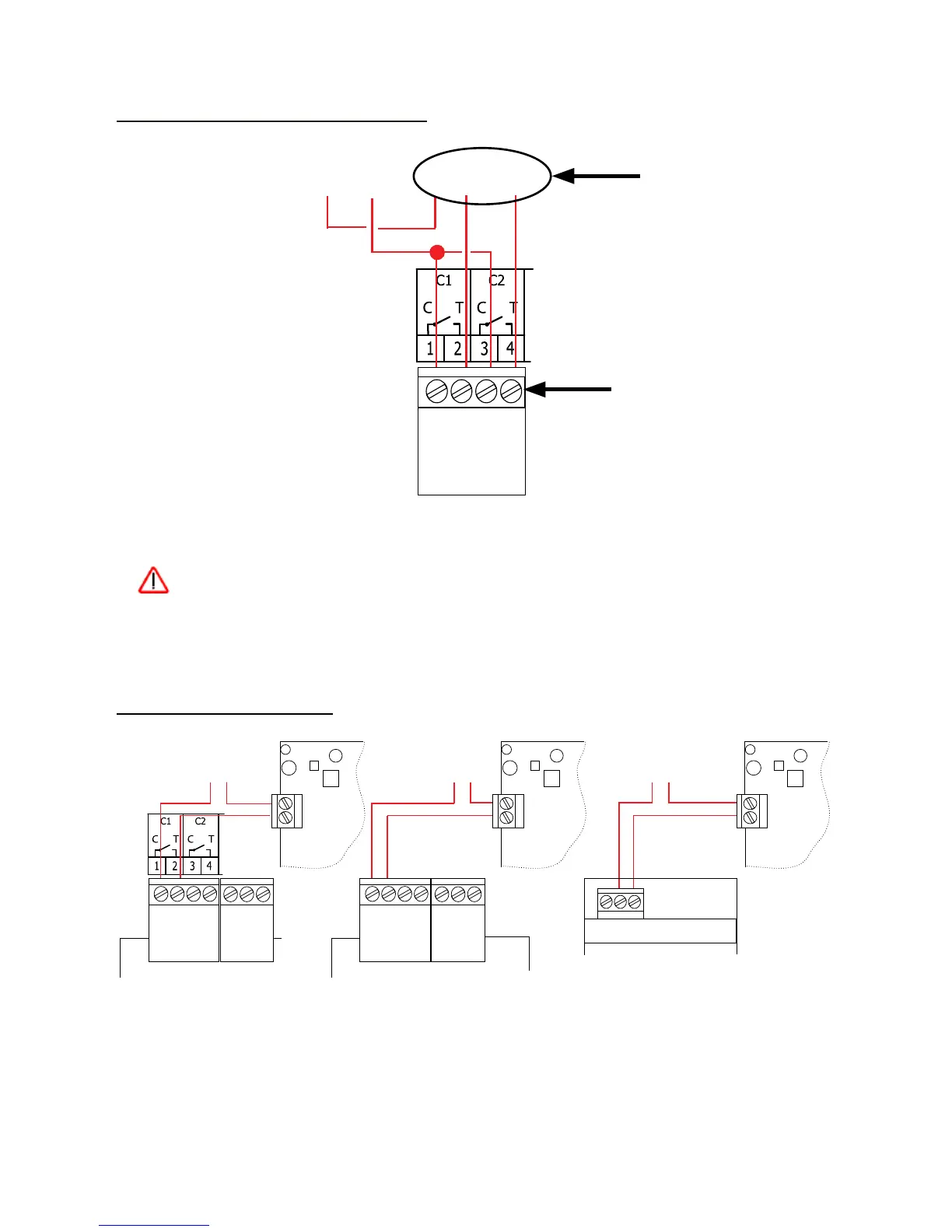 C1
C2
C
T
C
T
1
2
3
4

C1
C2
C
T
C
T
1
2
3
4