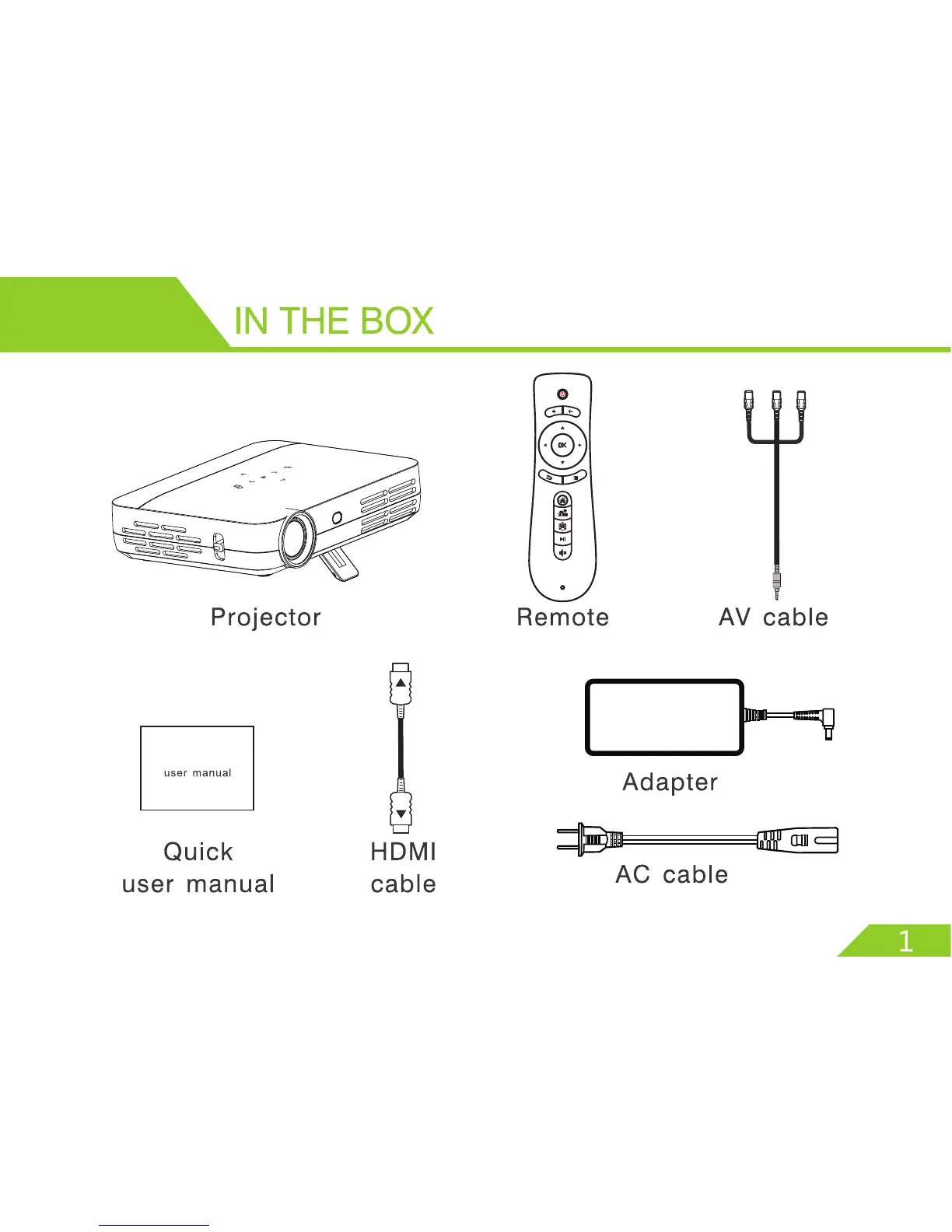 IN THE BOX

OK

Projector

Remote

AV cable

user manual

Quick user manual

HDMI cable

Adapter

AC cable

1