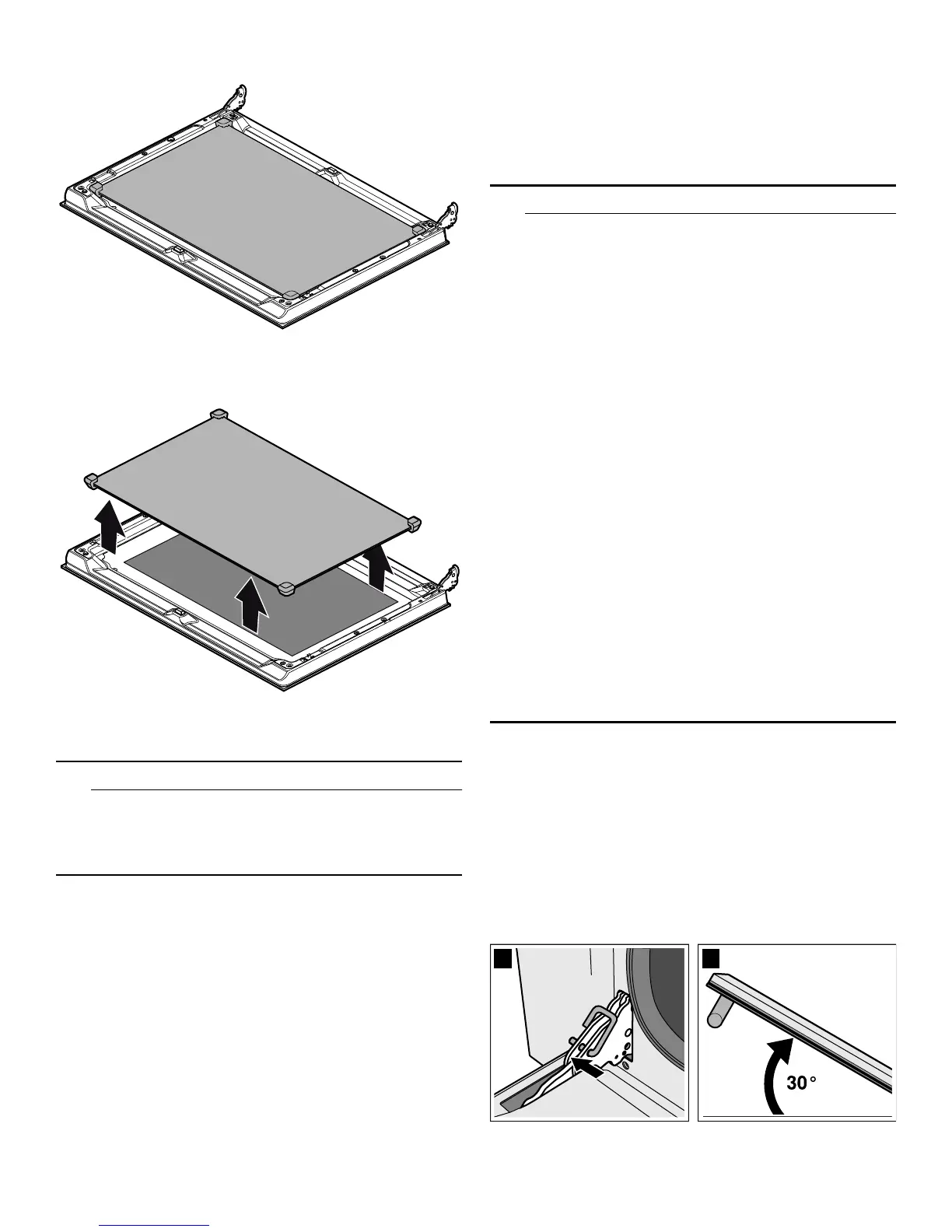 30°