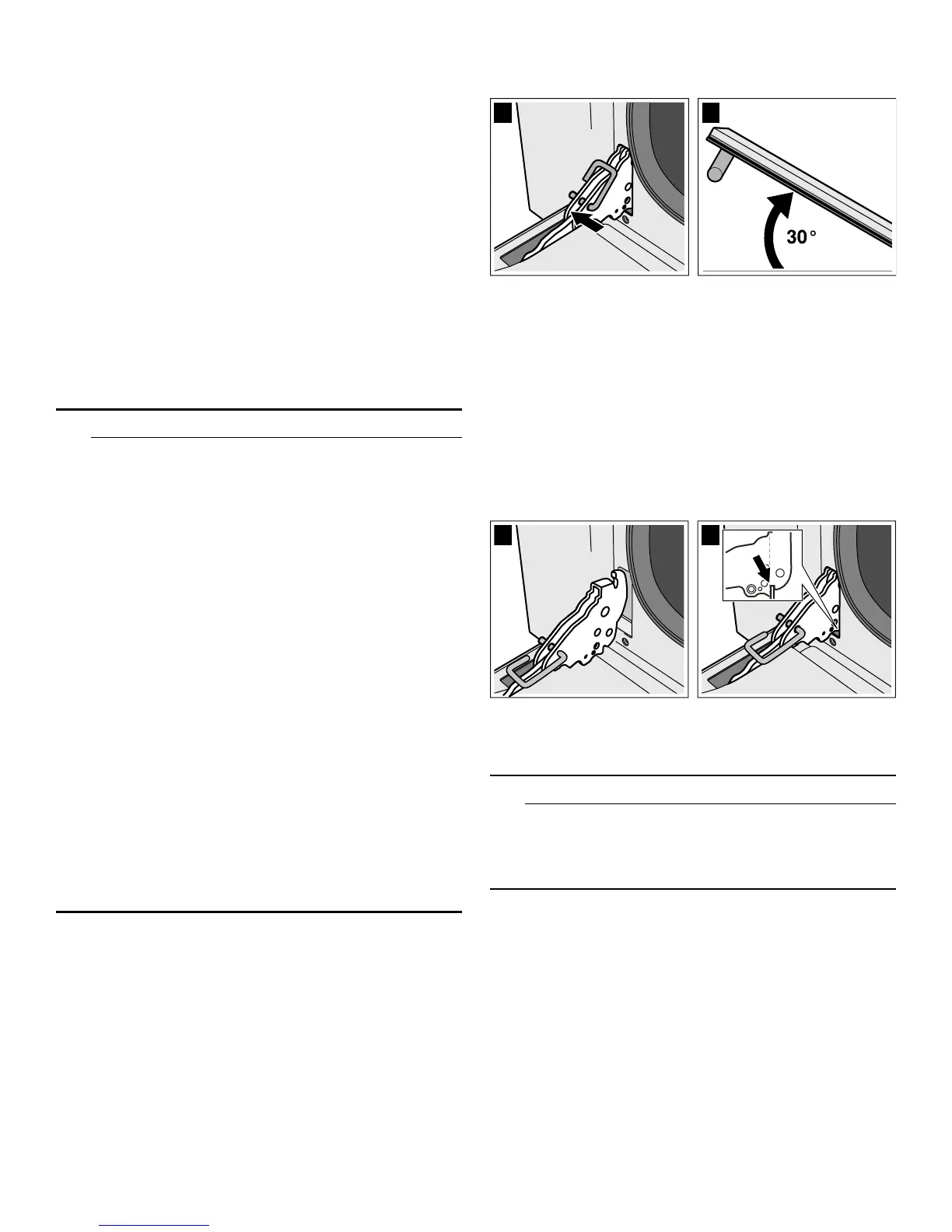 30°