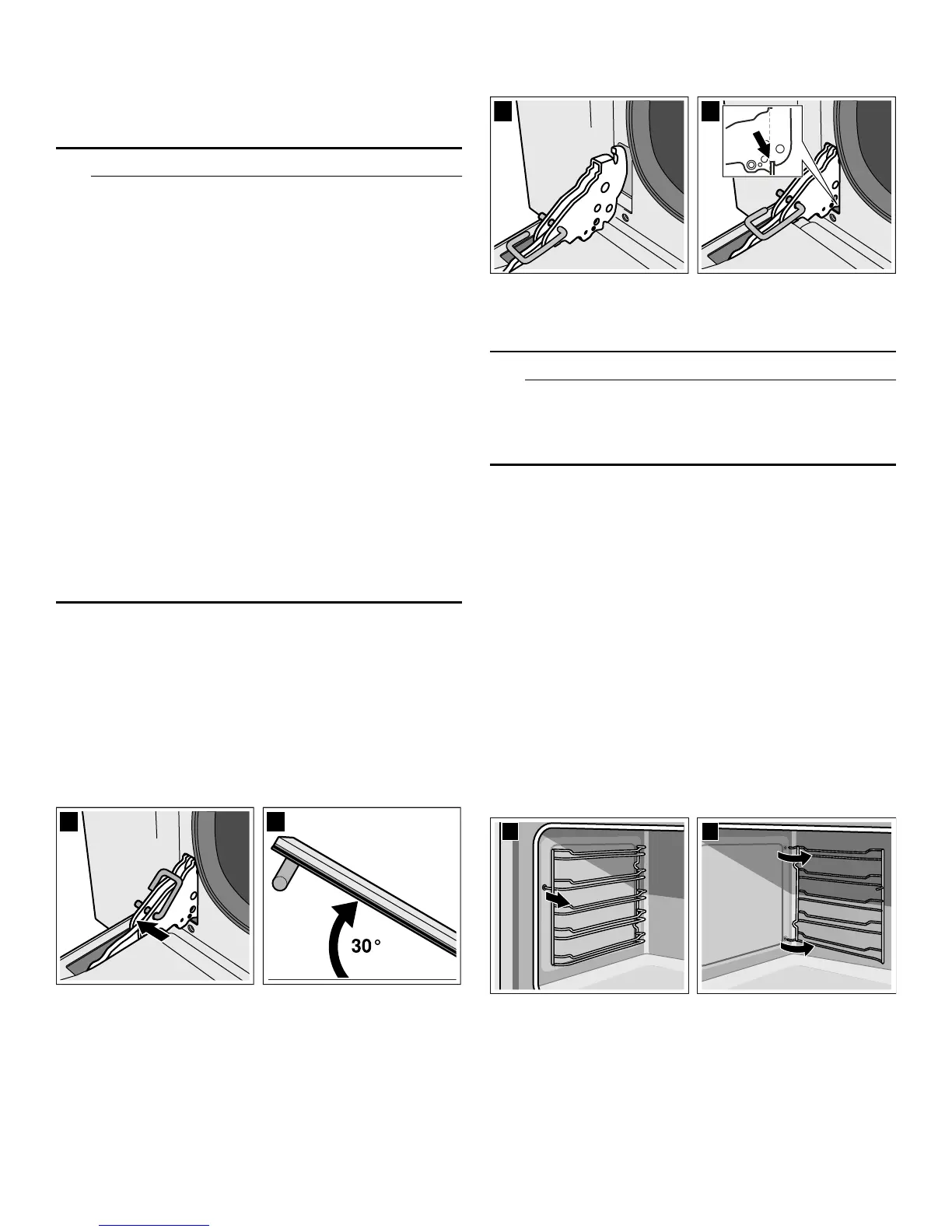 30°