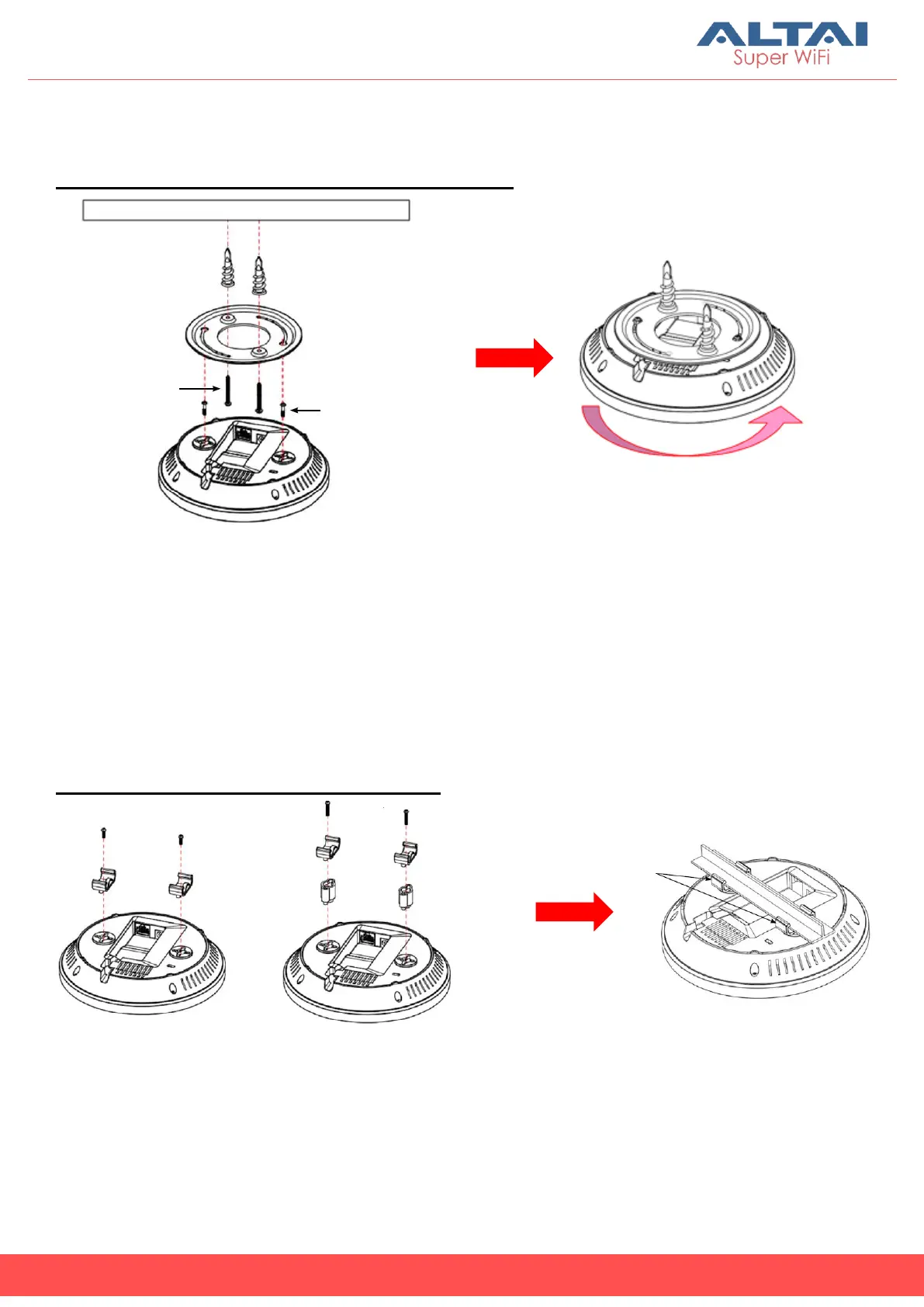 ALTAI
Super WiFi