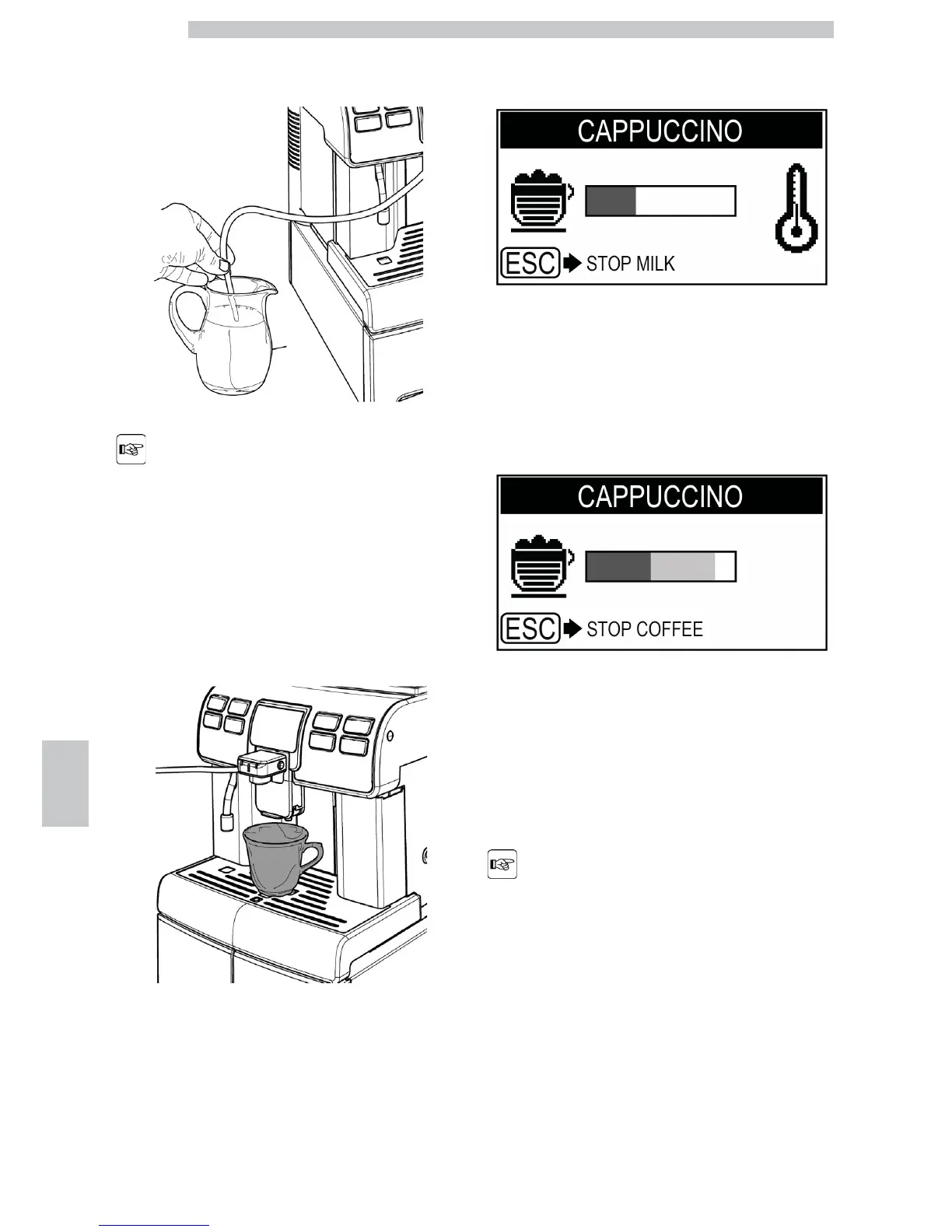 CAPPUCCINO

ESC STOP MILK

CAPPUCCINO

ESC STOP COFFEE