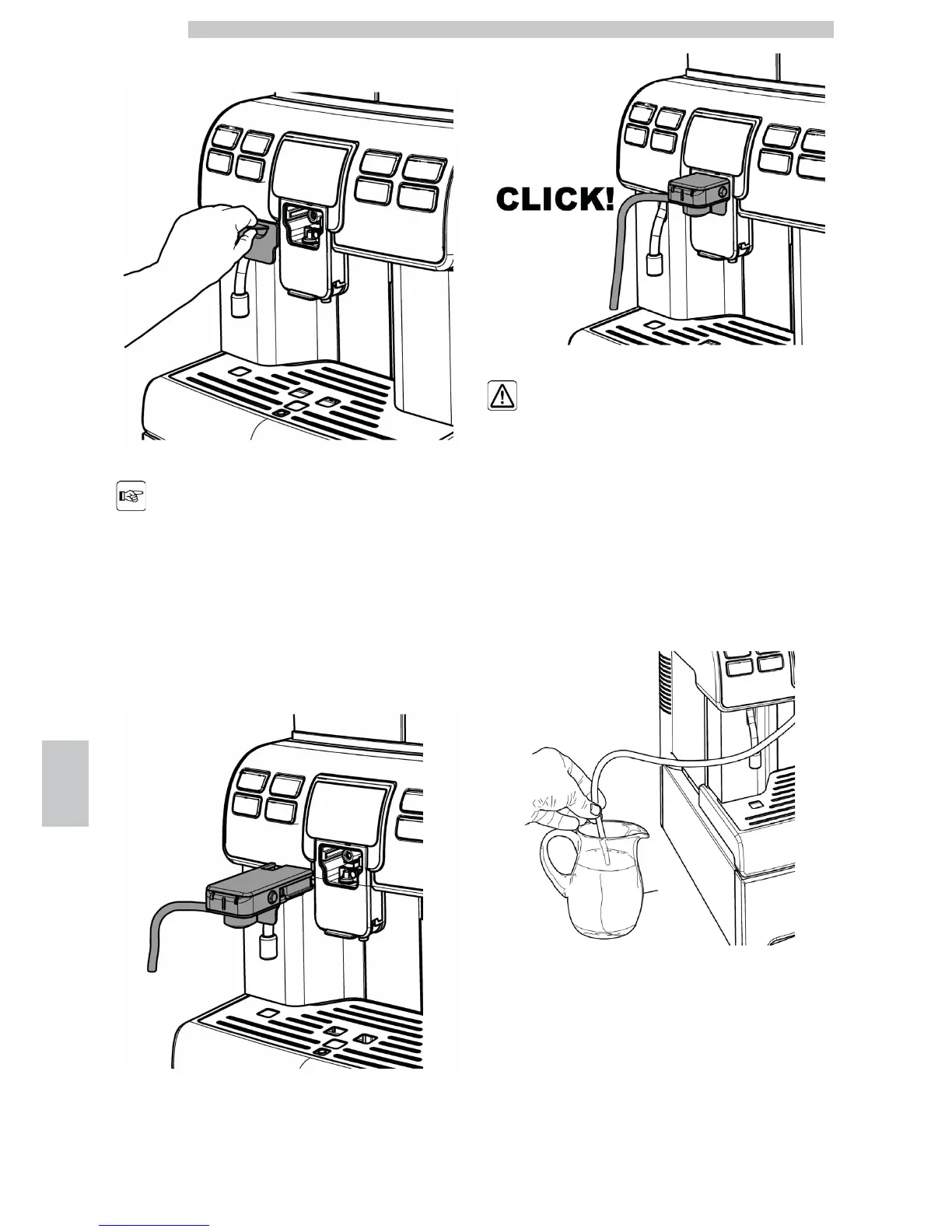 CLICK!