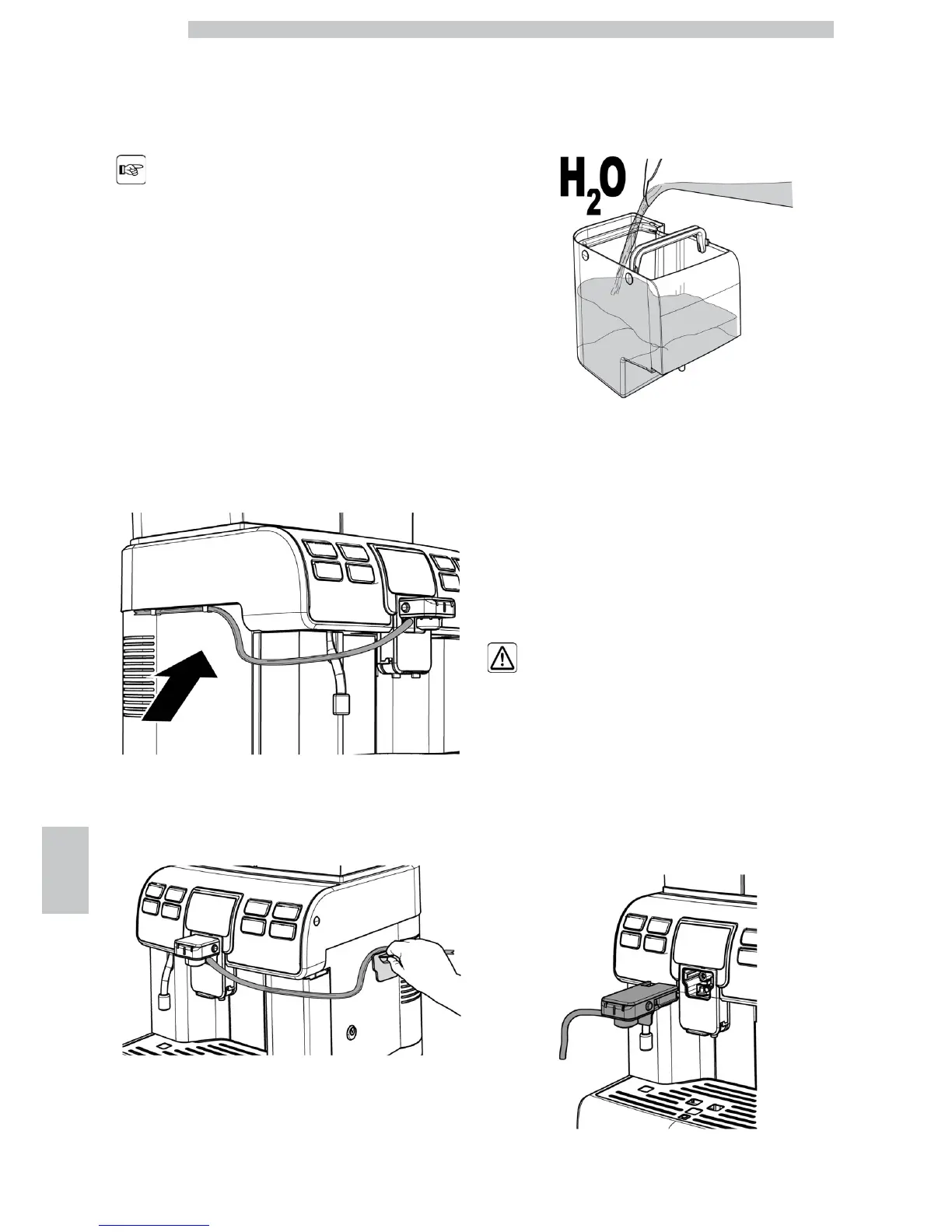 $H_2O$