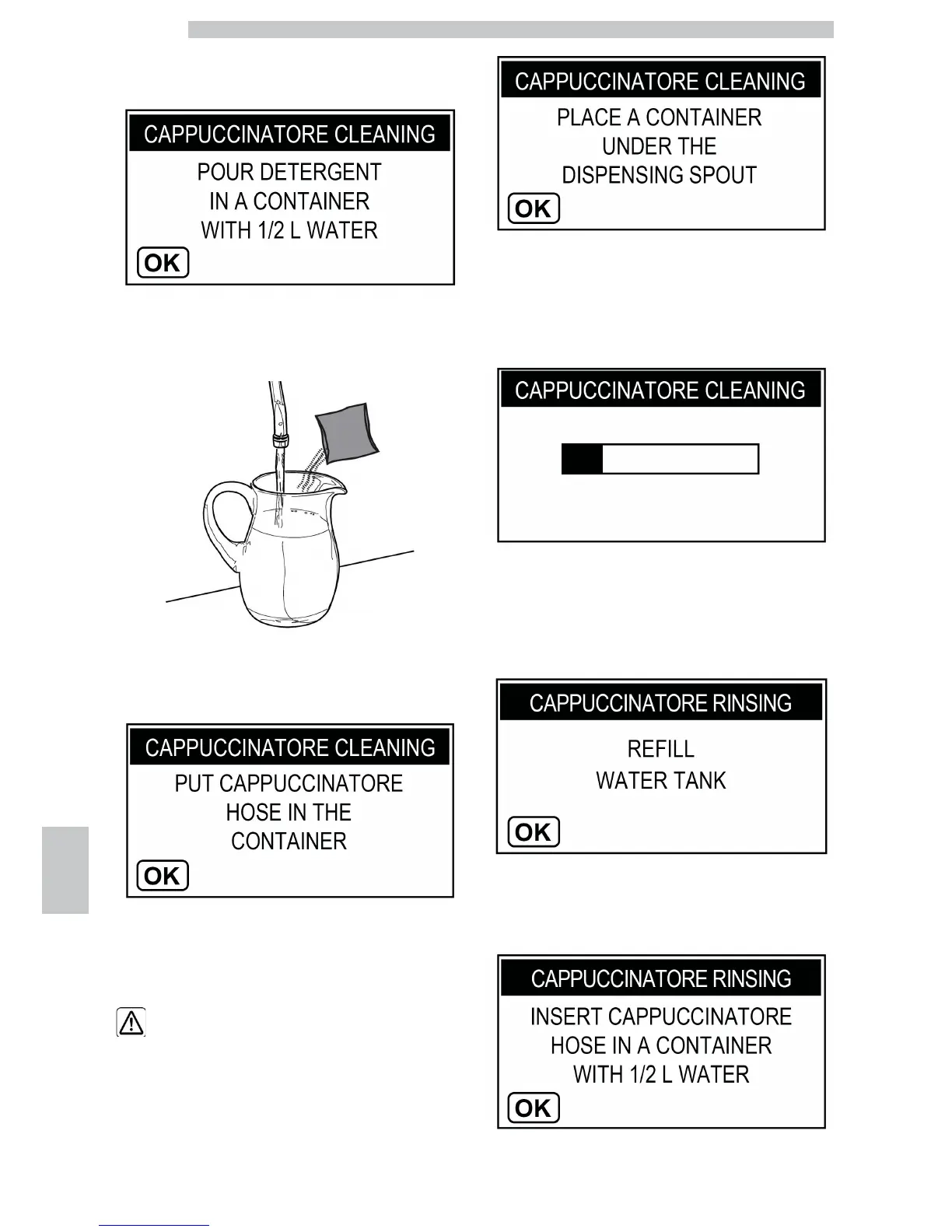 CAPPUCCINATORE CLEANING
POUR DETERGENT IN A CONTAINER WITH 1/2 L WATER
OK

CAPPUCCINATORE CLEANING
PUT CAPPUCCINATORE HOSE IN THE CONTAINER
OK

CAPPUCCINATORE CLEANING
PLACE A CONTAINER UNDER THE DISPENSING SPOUT
OK

CAPPUCCINATORE CLEANING

CAPPUCCINATORE RINSING
REFILL WATER TANK
OK

CAPPUCCINATORE RINSING
INSERT CAPPUCCINATORE HOSE IN A CONTAINER WITH 1/2 L WATER
OK