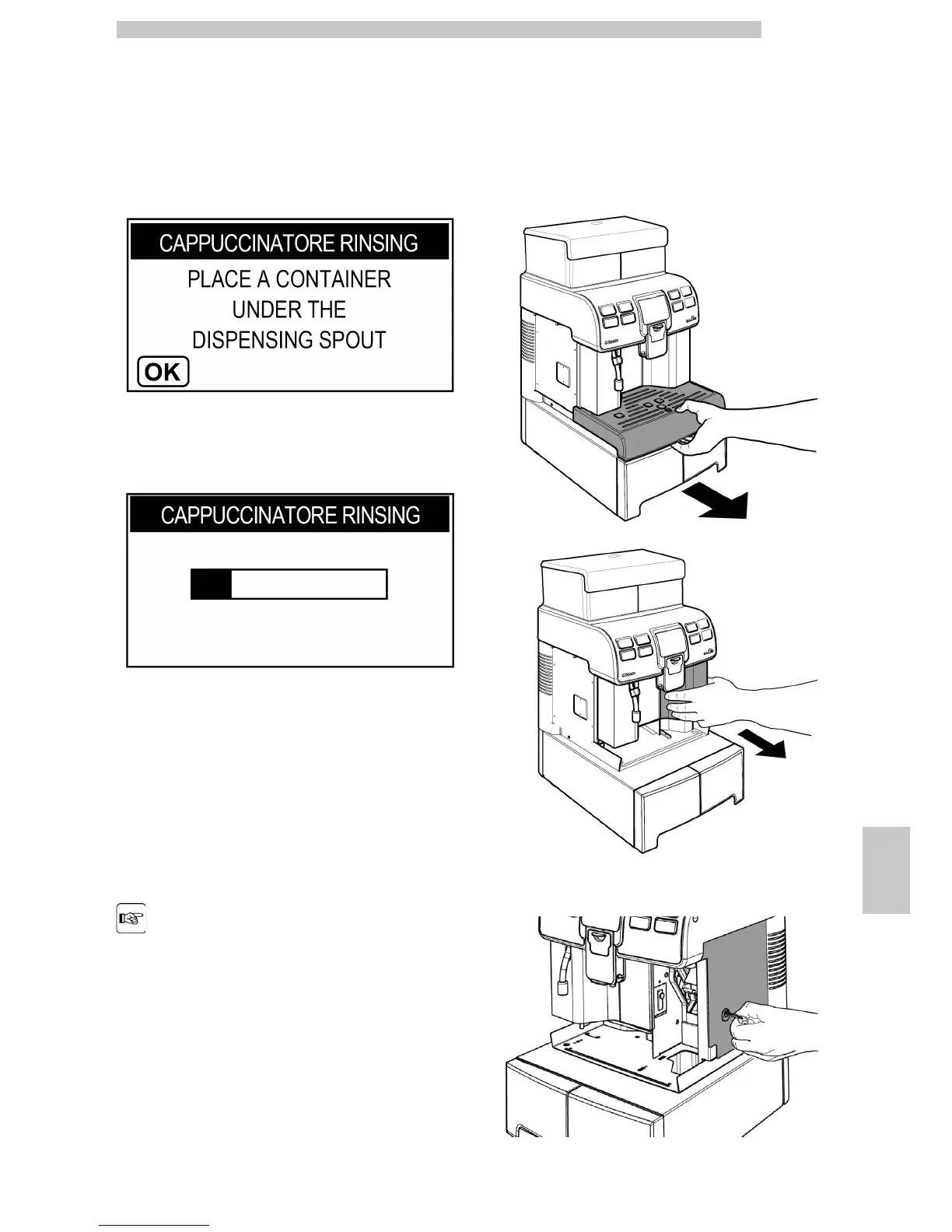 CAPPUCCINATORE RINSING
PLACE A CONTAINER
UNDER THE
DISPENSING SPOUT
OK

CAPPUCCINATORE RINSING