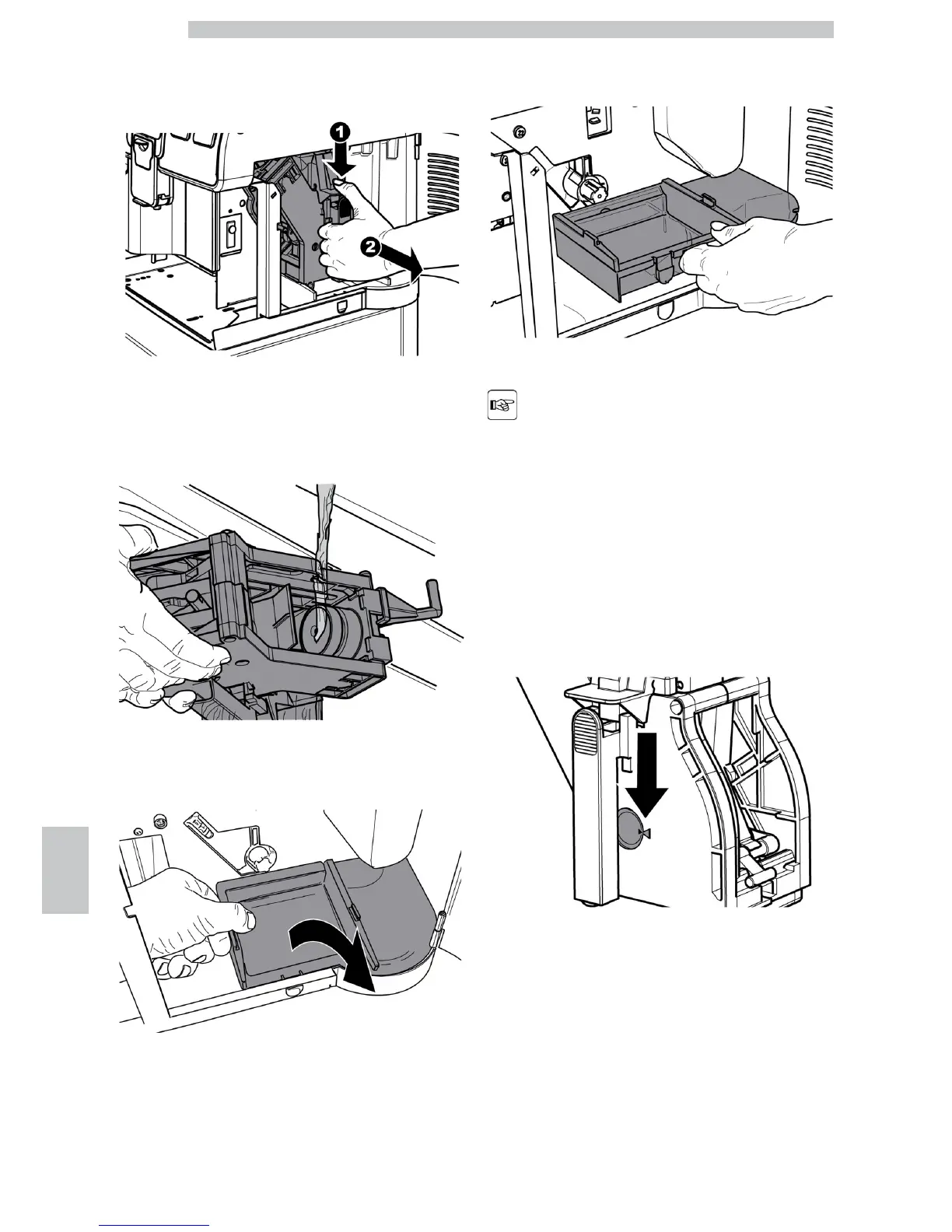 1

2