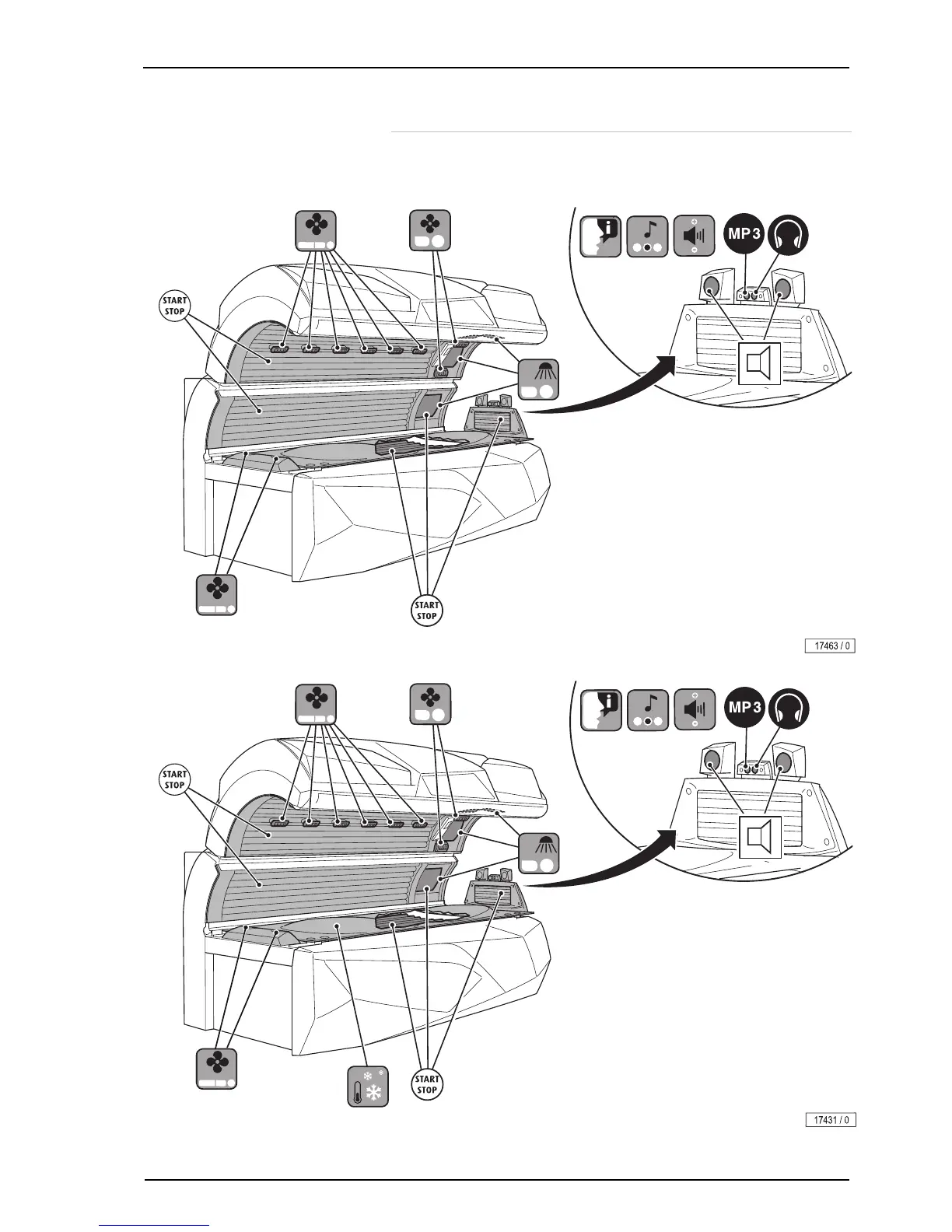 START STOP

MP3

START STOP

17463 / 0

START STOP

MP3

START STOP

17431 / 0