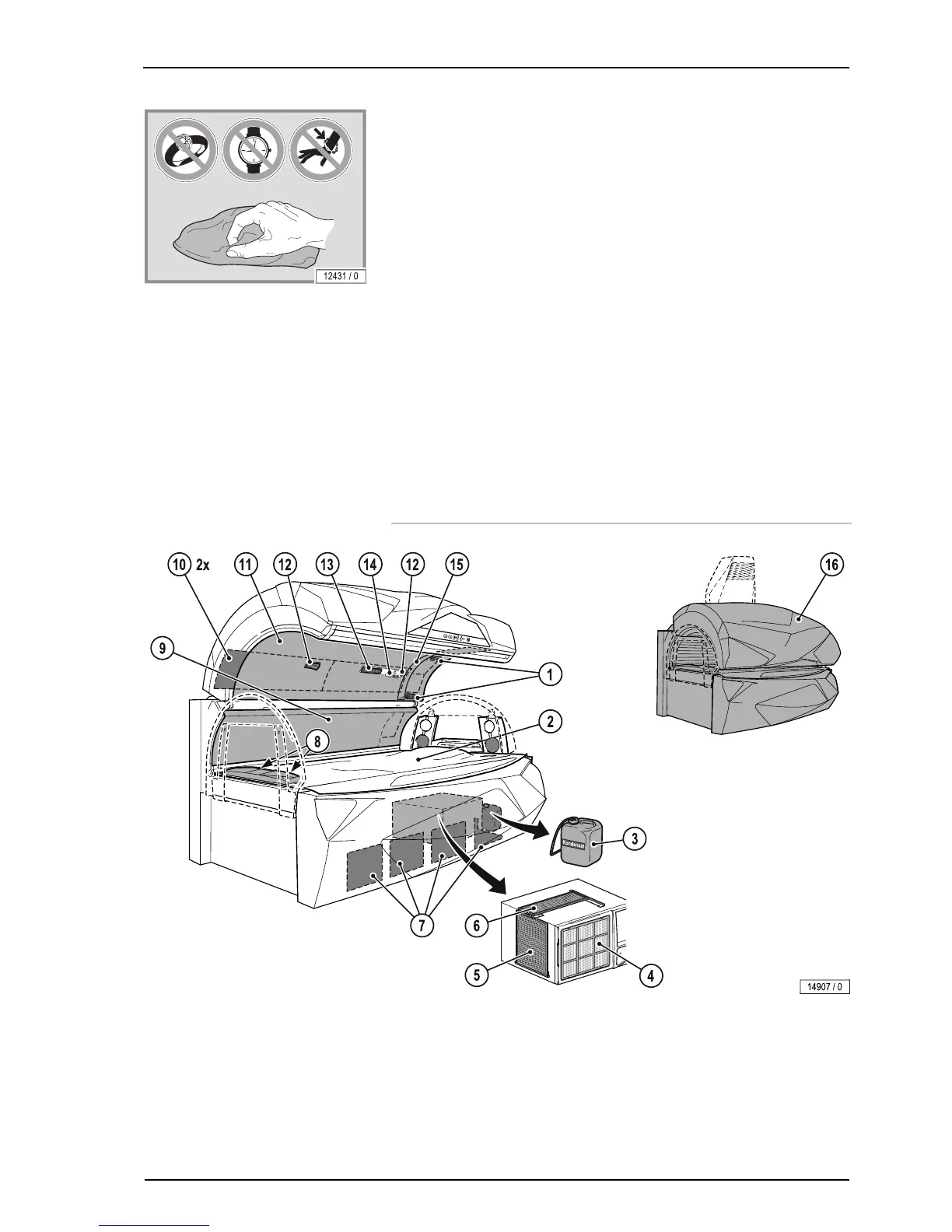 12431 / 0

10 2x
11
12
13
14
12
15
16
9
1
2
8
3
Kondensat
7
6
5
4
14907 / 0