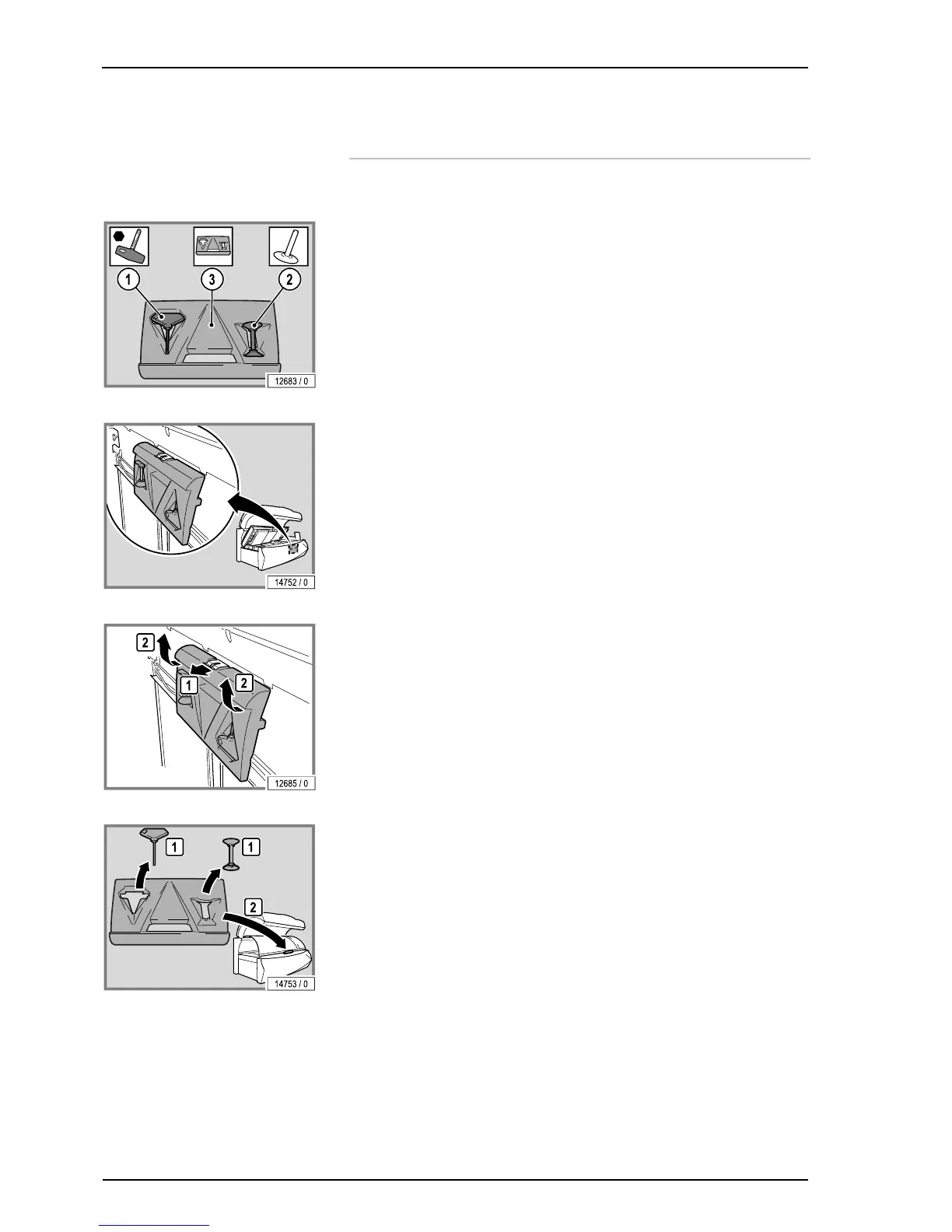 1

3

2

12683 / 0

14752 / 0

2

1

2

12685 / 0

1

1

2

14753 / 0