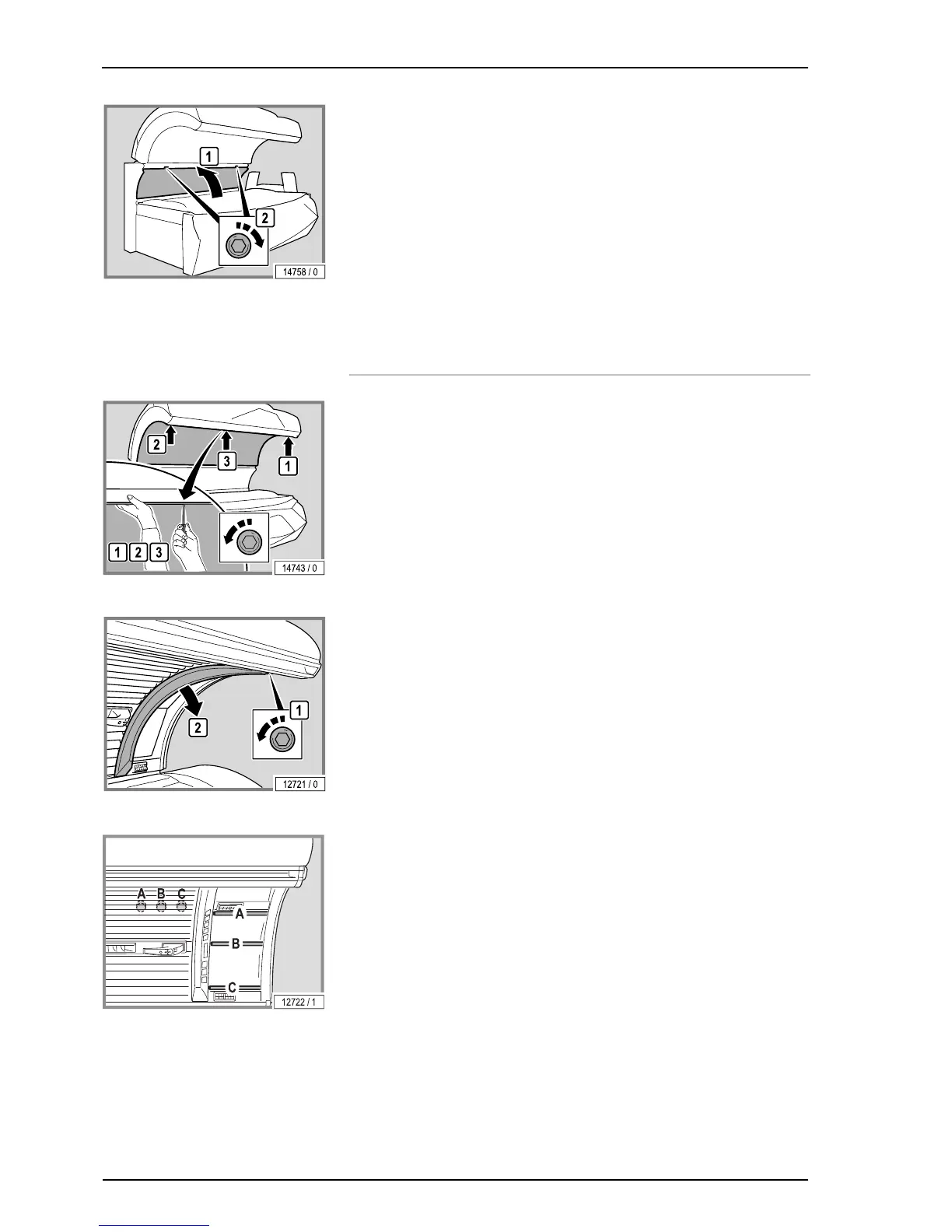 1
2
14758 / 0

2
3
1
1 2 3
14743 / 0

2
1
12721 / 0

A B C
A
B
C
12722 / 1