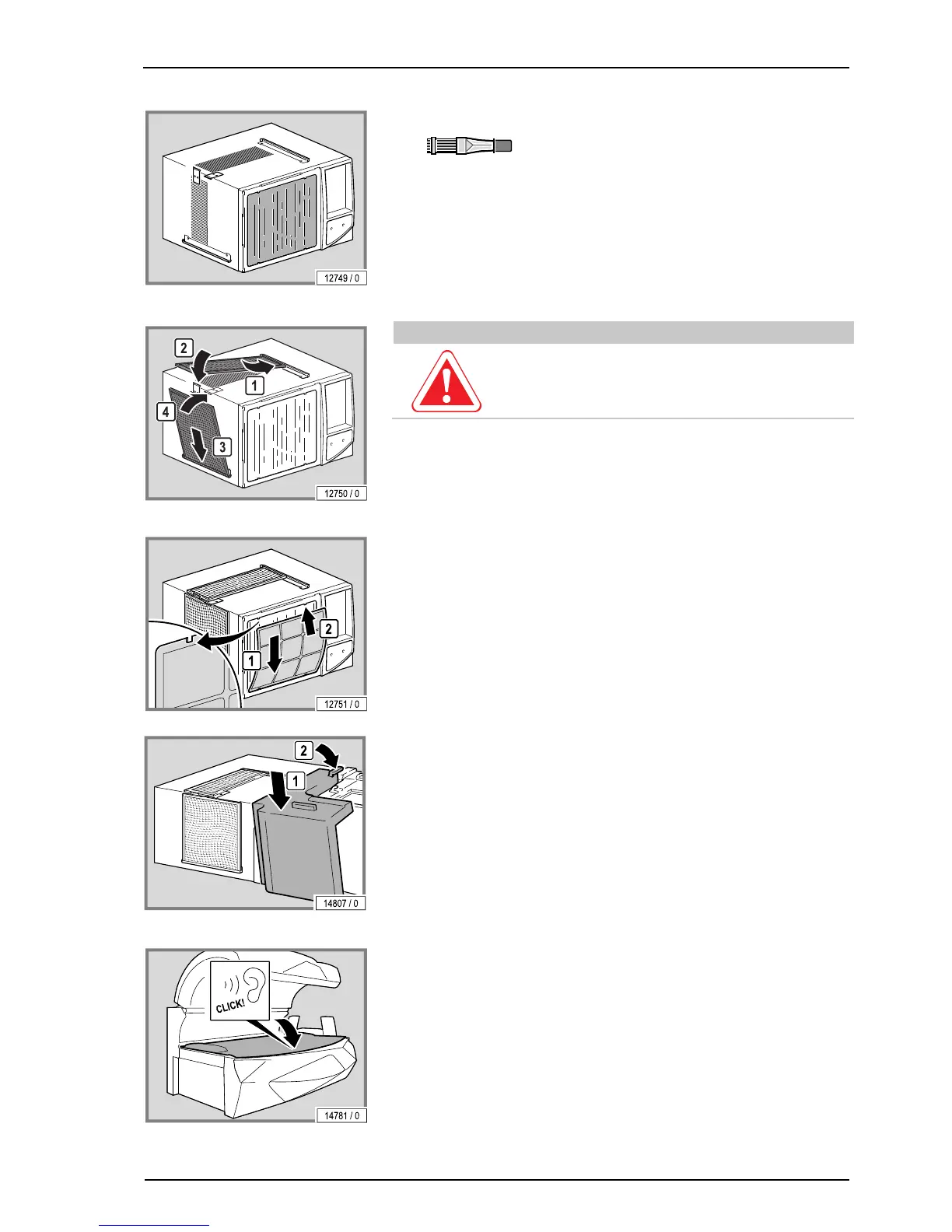 12749 / 0

2

1

4

3

12750 / 0

2

1

12751 / 0

2

1

14807 / 0

CLICK!

14781 / 0