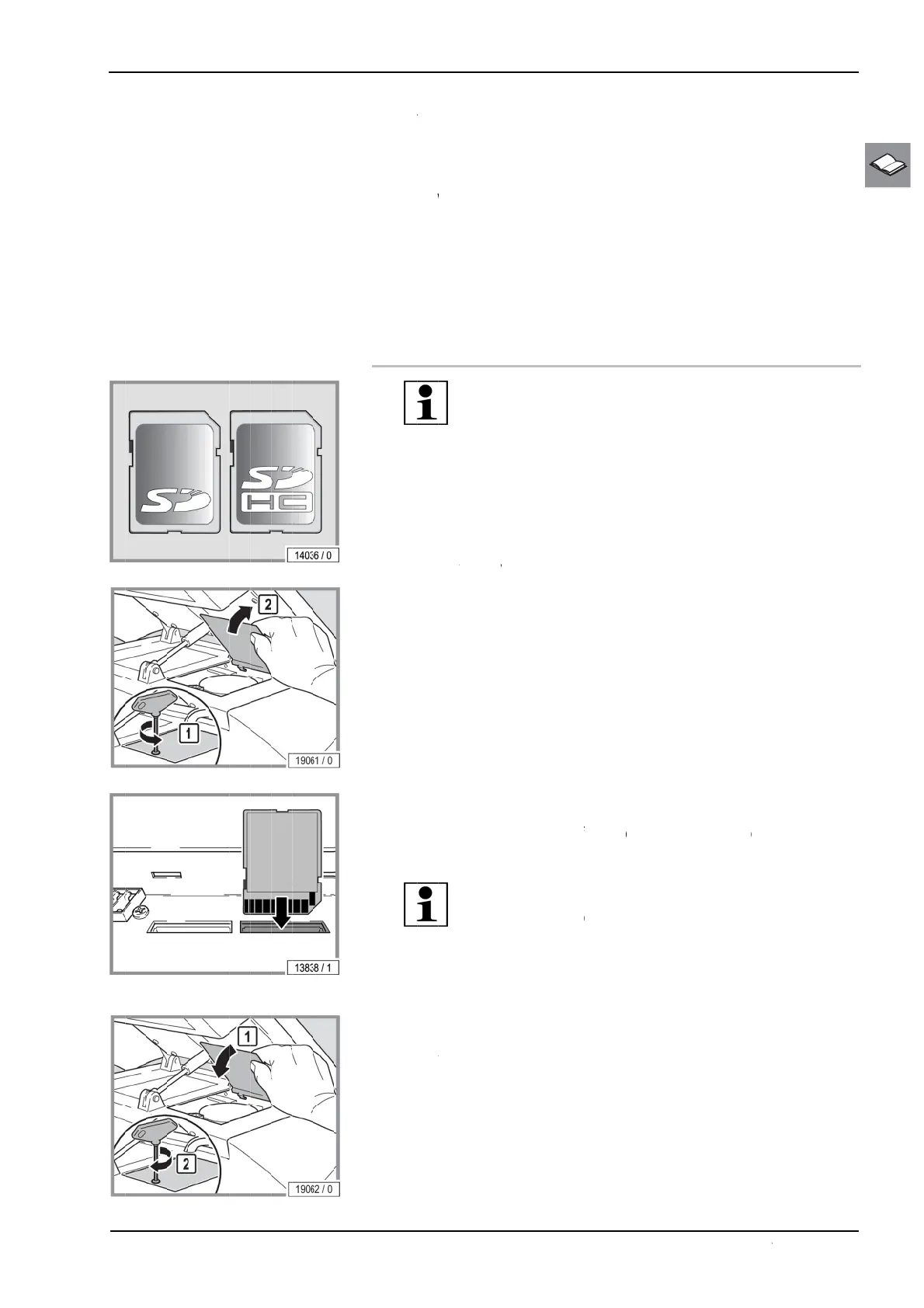 14036 / 0

2

1

19061 / 0

13838 / 1

1

2

19062 / 0