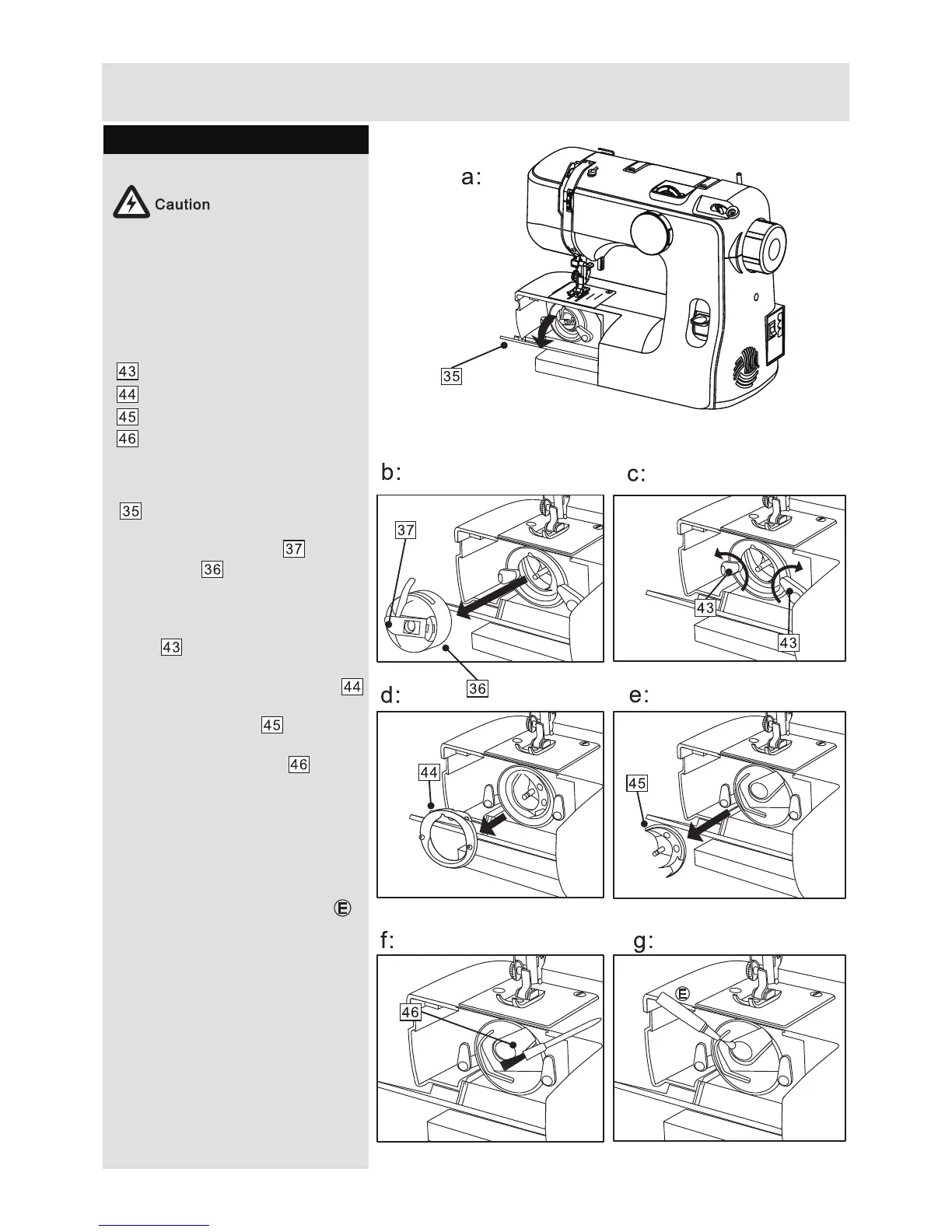 Caution

43
44
45
46

35

37
36

43

44

45

46

Ⓔ

a:

35

b:

37

36

c:

43

43

d:

44

e:

45

f:

46

g:

Ⓔ