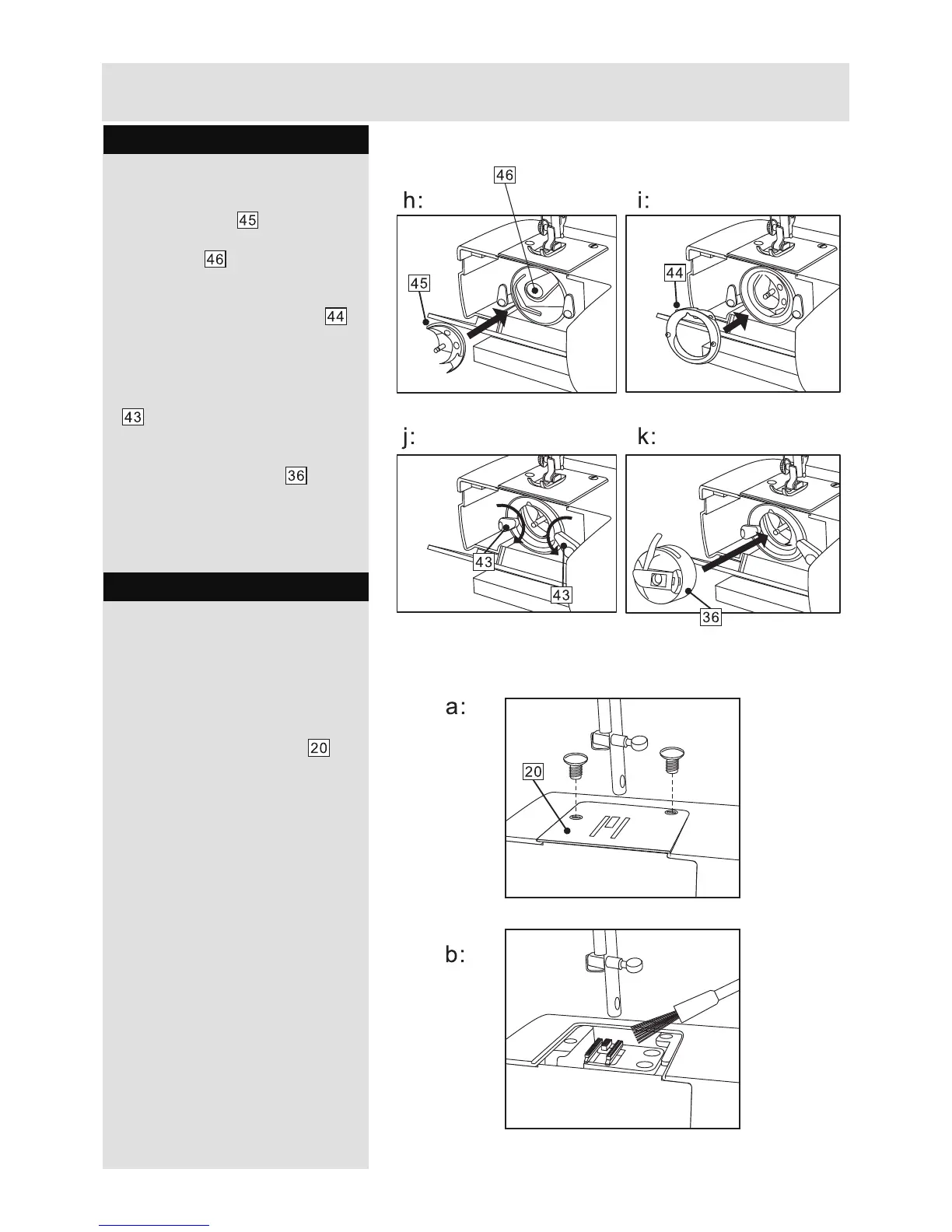 45

46

44

43

36

20

46

h:

45

i:

44

j:

43

43

k:

36

a:

20

b: