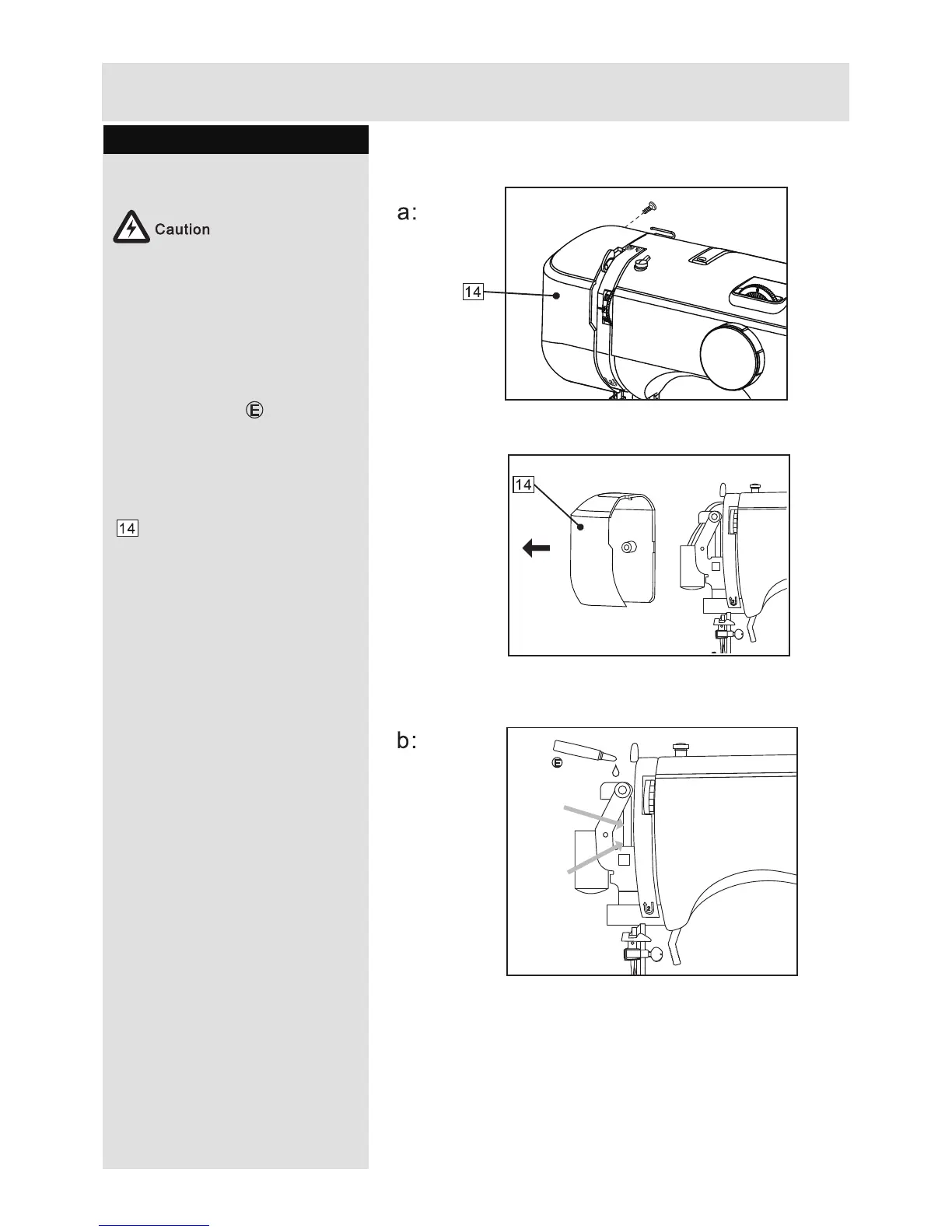 Caution

Ⓔ

14

a:

14

14

b:

Ⓔ