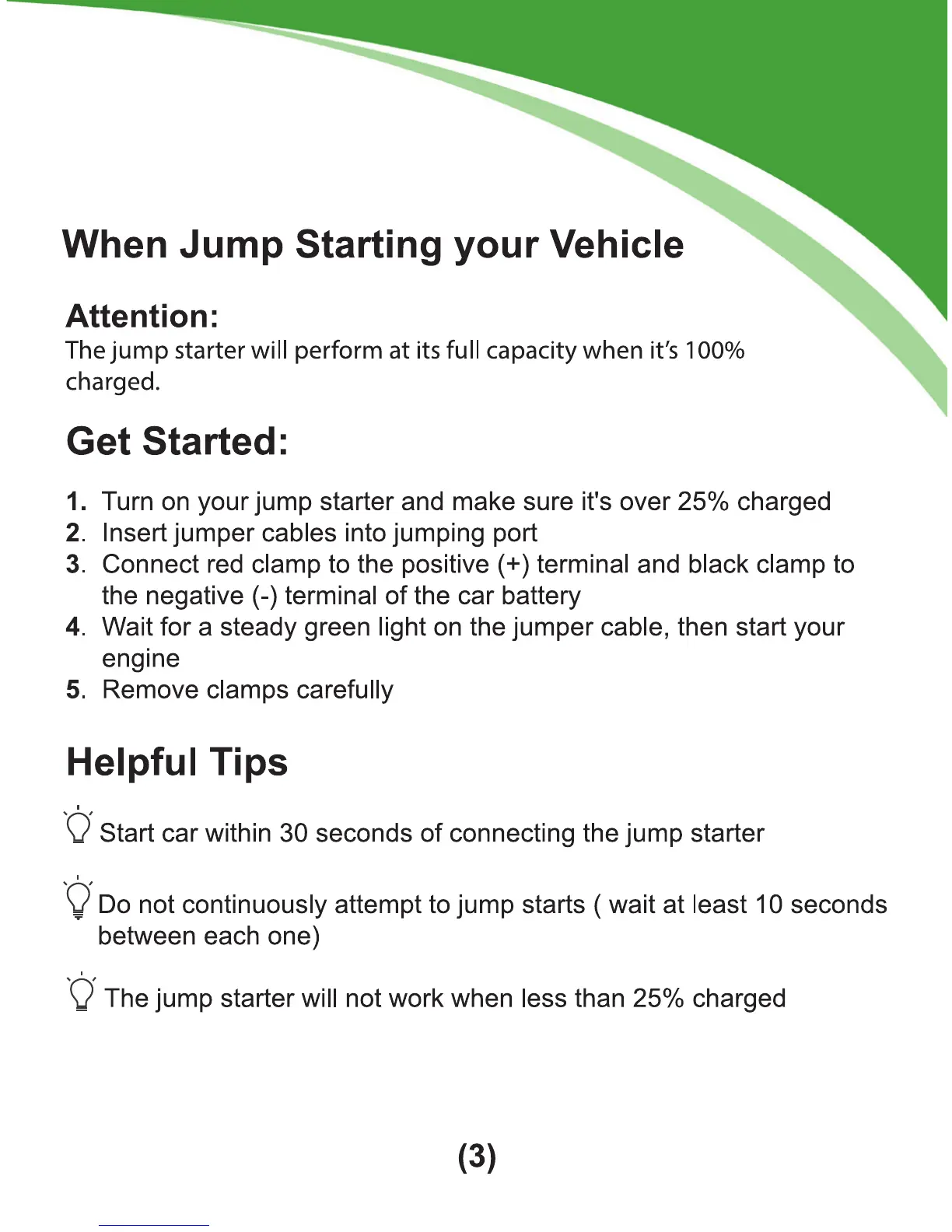 When Jump Starting your Vehicle

Attention:
The jump starter will perform at its full capacity when it's 100% charged.

Get Started:

1. Turn on your jump starter and make sure it's over 25% charged
2. Insert jumper cables into jumping port
3. Connect red clamp to the positive (+) terminal and black clamp to the negative (-) terminal of the car battery
4. Wait for a steady green light on the jumper cable, then start your engine
5. Remove clamps carefully

Helpful Tips

Start car within 30 seconds of connecting the jump starter

Do not continuously attempt to jump starts ( wait at least 10 seconds between each one)

The jump starter will not work when less than 25% charged

(3)