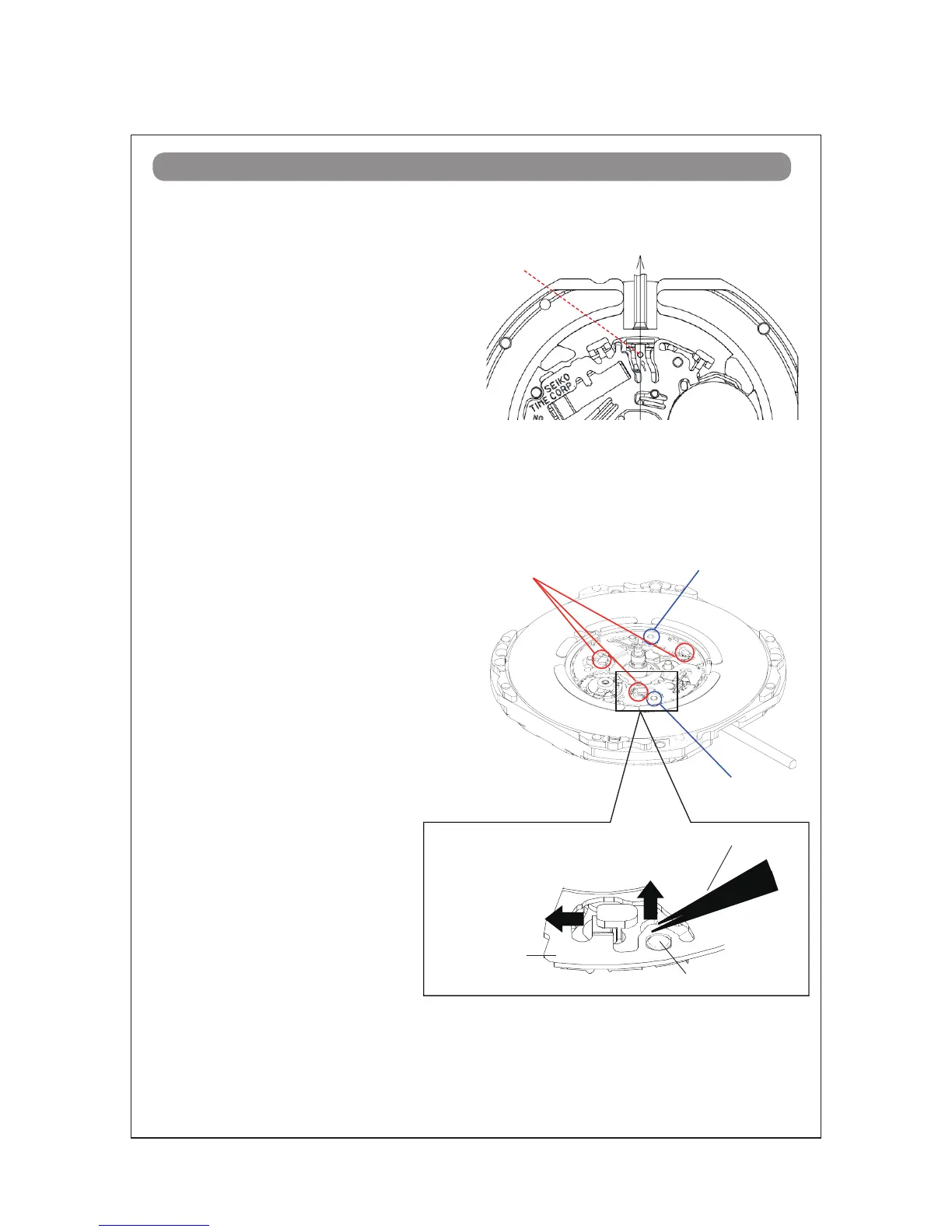 SEIKO
TIME CORP.
NO