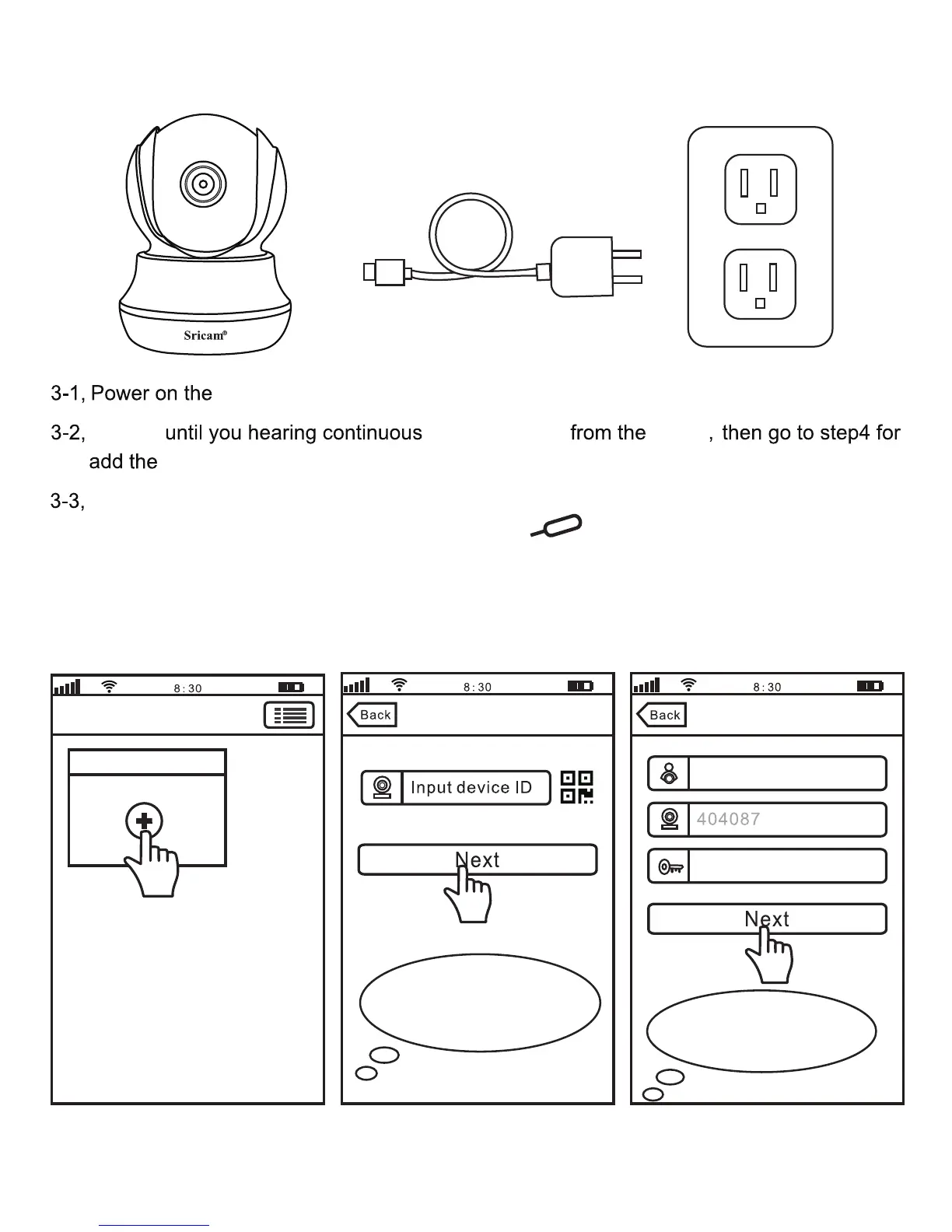 Sricam®

3-1, Power on the

3-2, until you hearing continuous from the , then go to step4 for add the

3-3,

8:30

8:30

Back

Input device ID

Next

8:30

Back

404087

Next