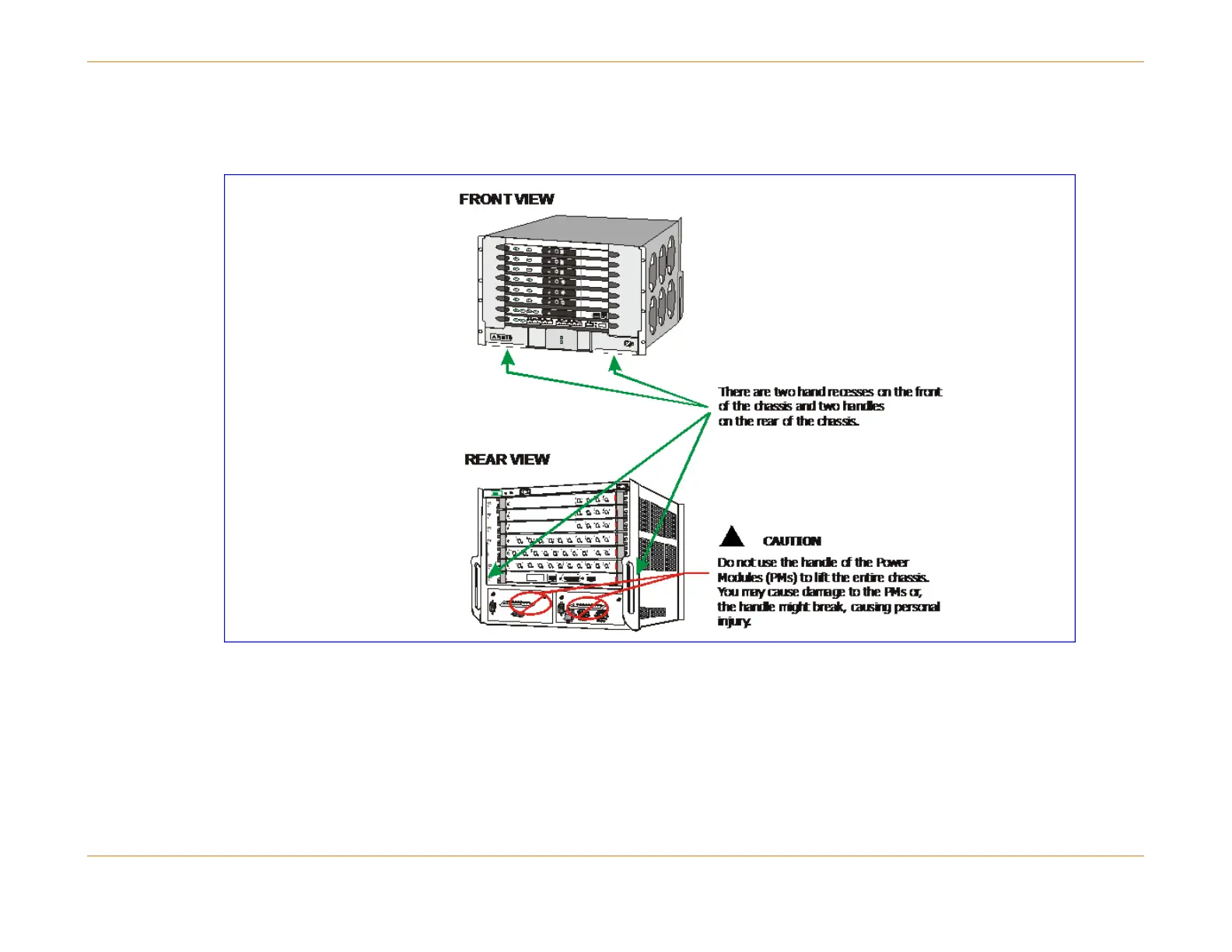 FRONT VIEW

There are two hand recesses on the front of the chassis and two handles on the rear of the chassis.

REAR VIEW

CAUTION

Do not use the handle of the Power Modules (PMs) to lift the entire chassis. You may cause damage to the PMs or, the handle might break, causing personal injury.