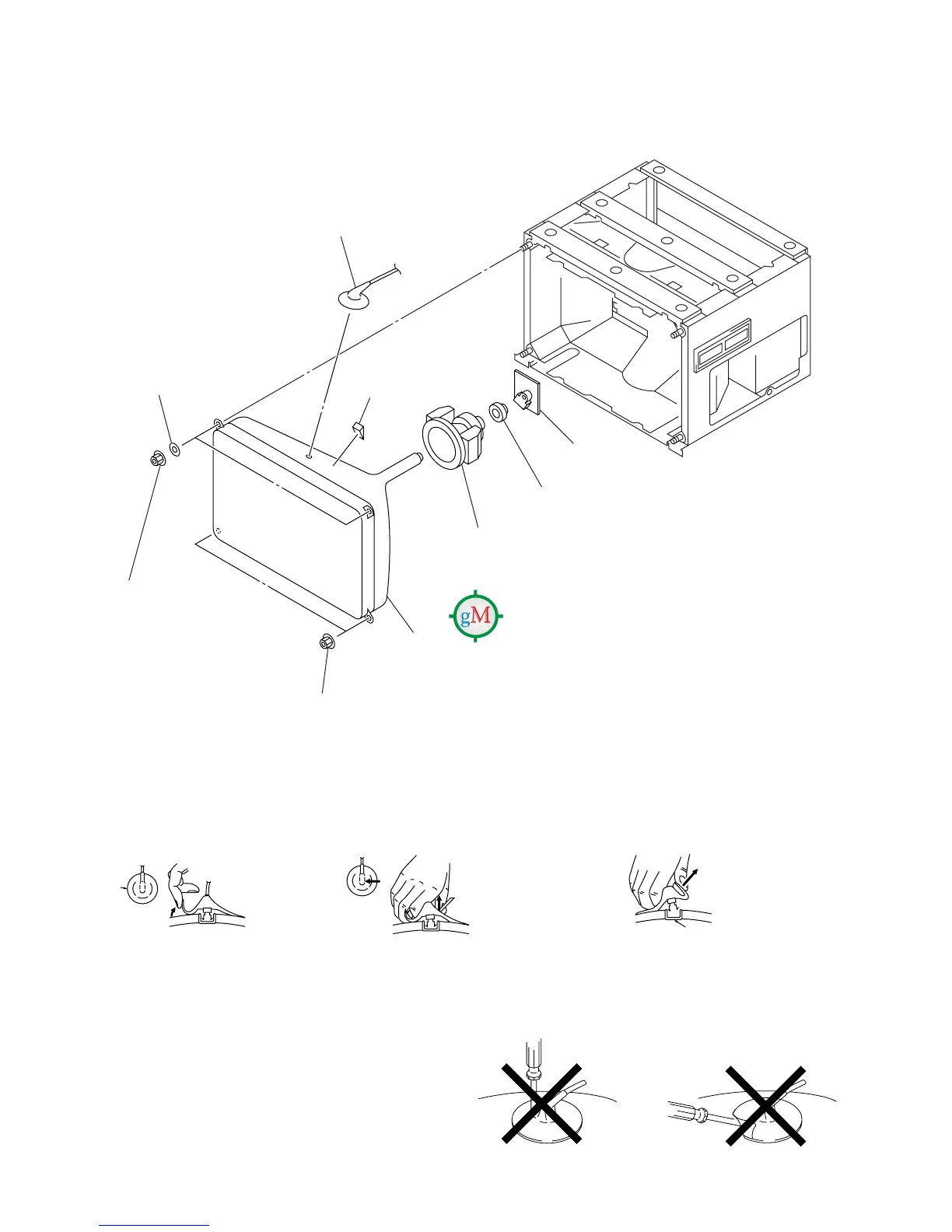 gM