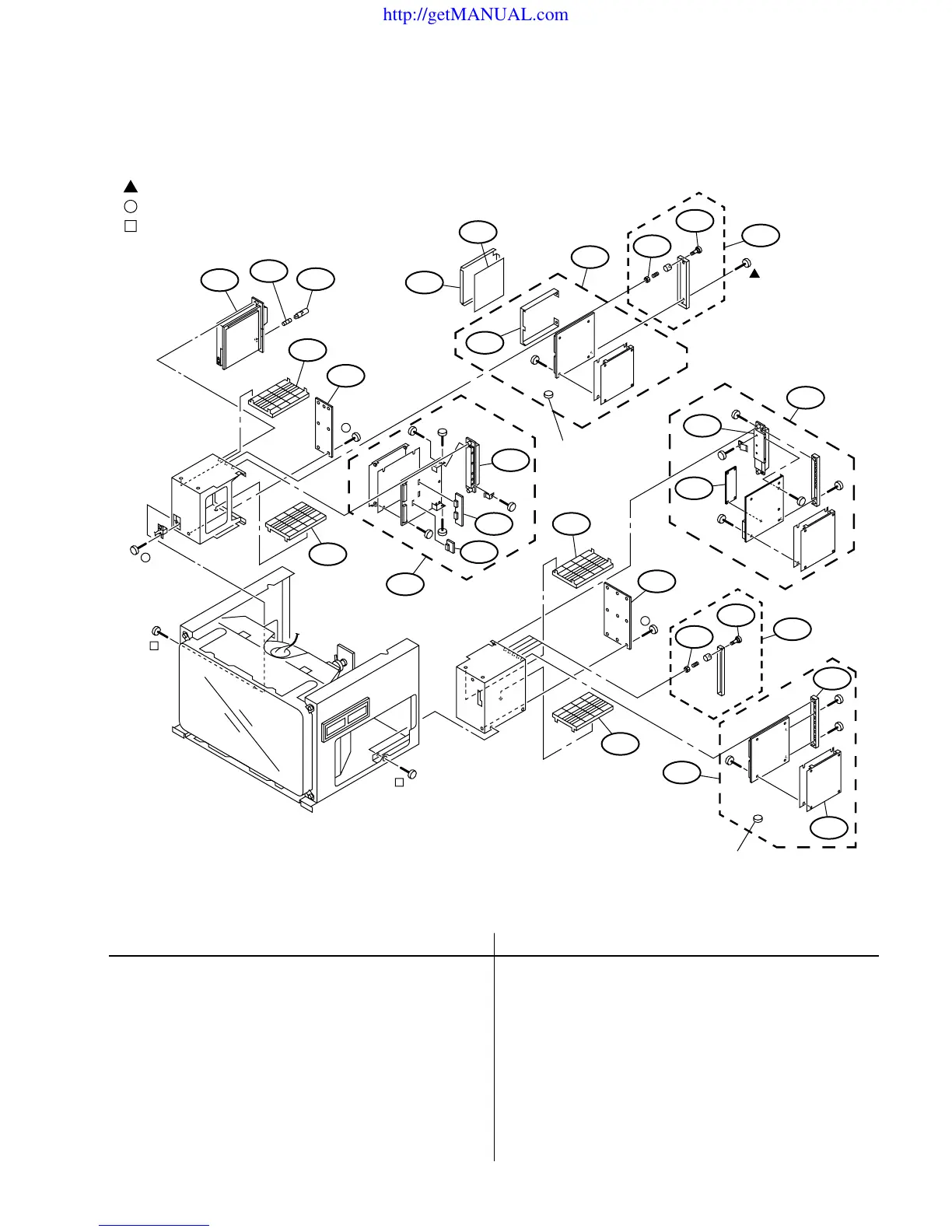 http://getMANUAL.com