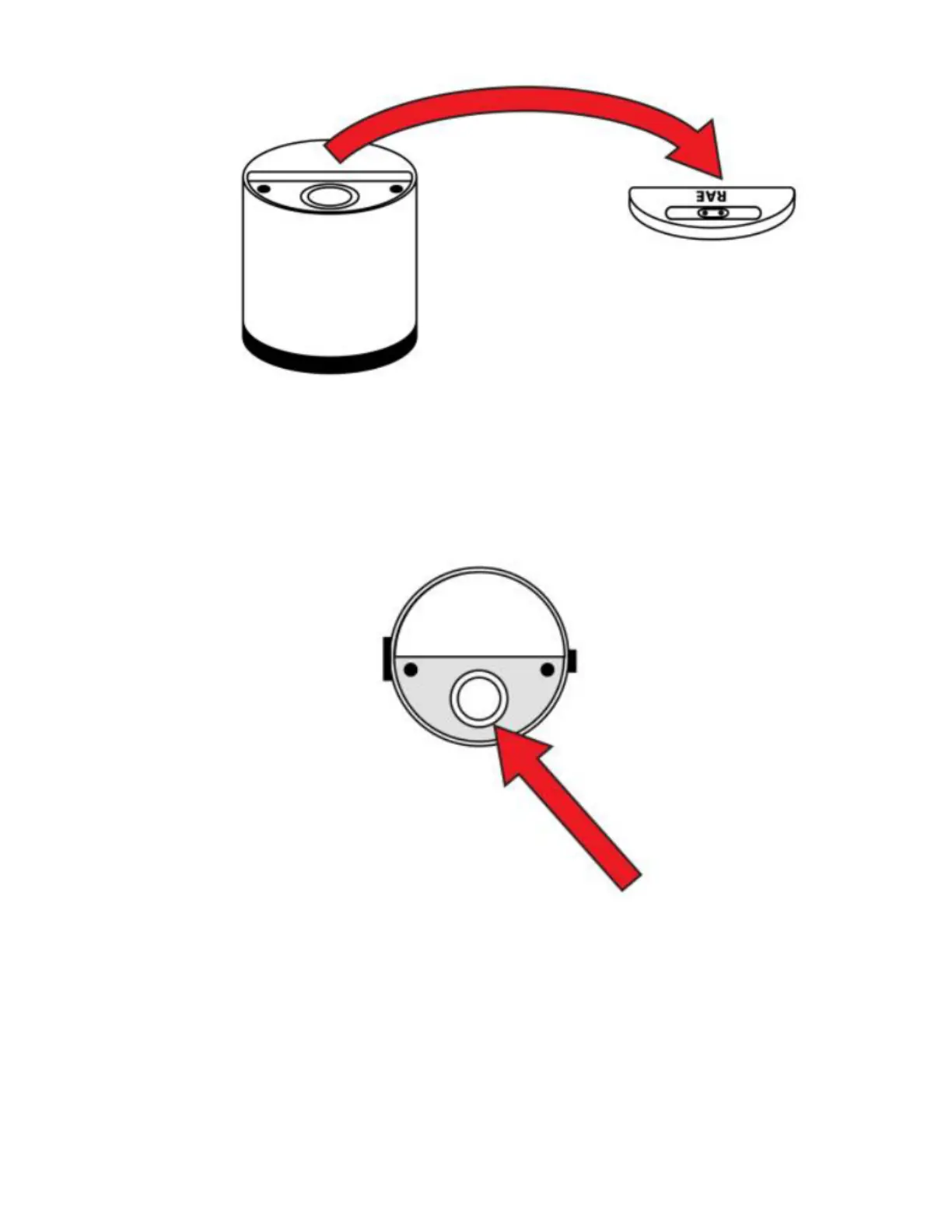 RAE