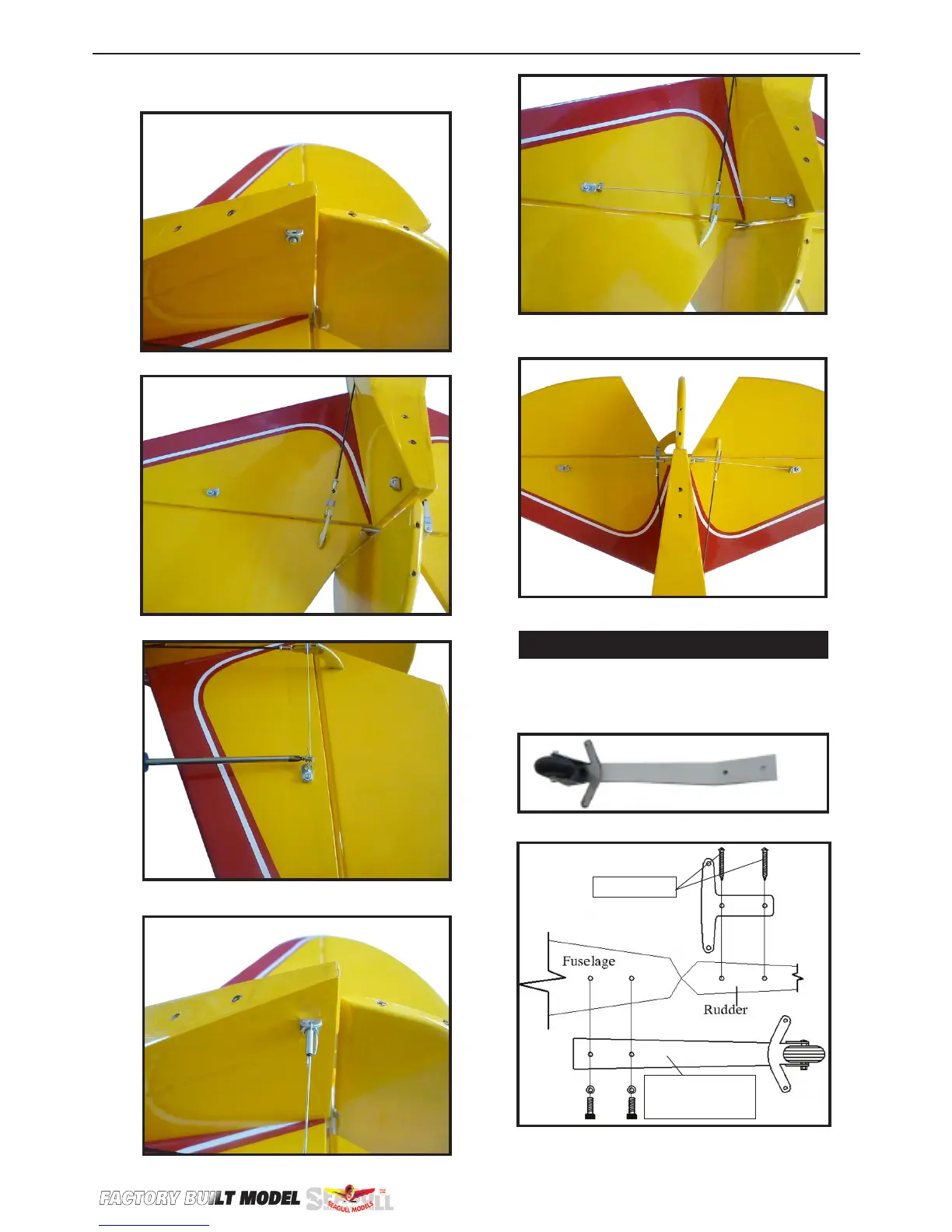 Fuselage

Rudder

FACTORY BUILT MODEL SEAGULL MODELS