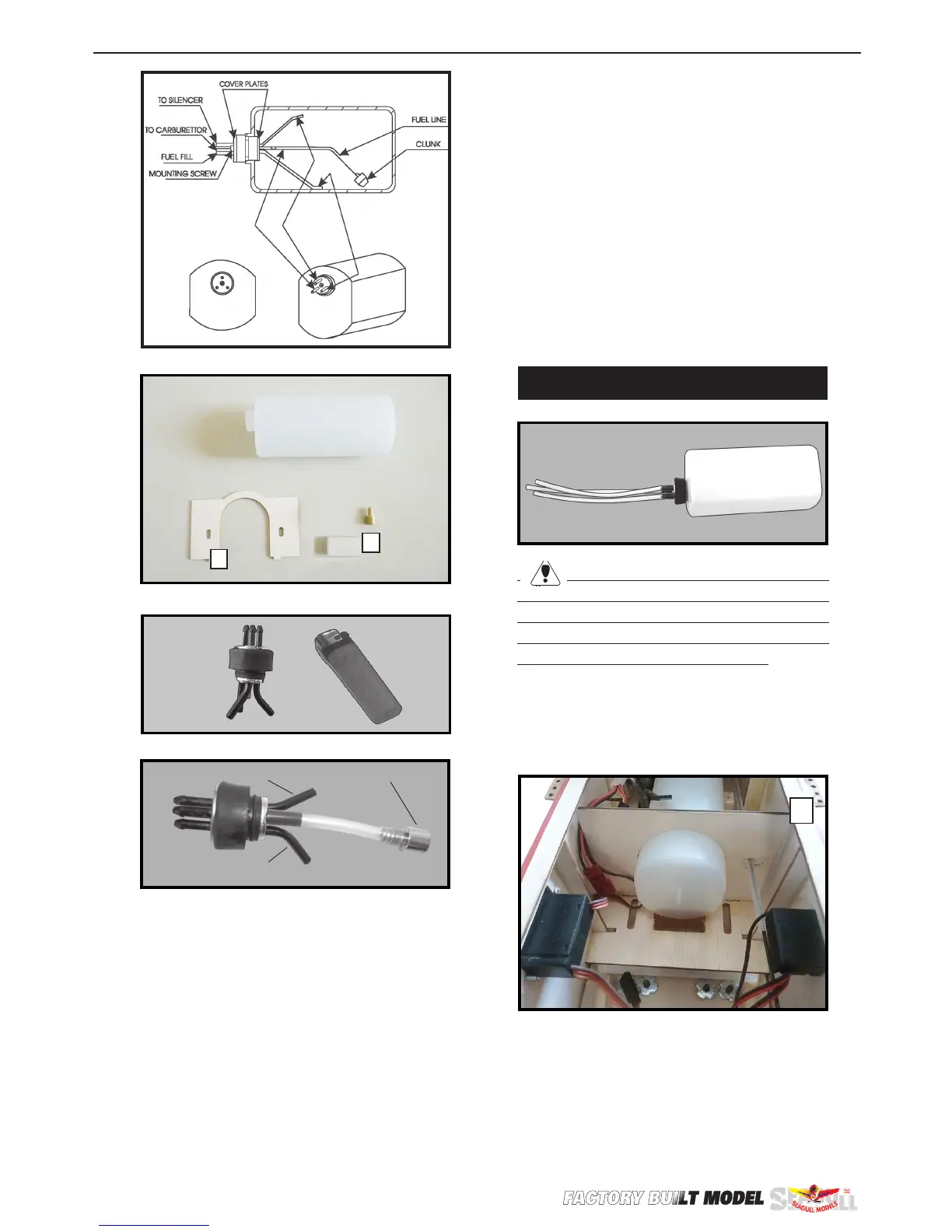 COVER PLATES
TO SILENCER
TO CARBURETTOR
FUEL FILL
MOUNTING SCREW
FUEL LINE
CLUNK

FACTORY BUILT MODEL
SEAGULL MODELS