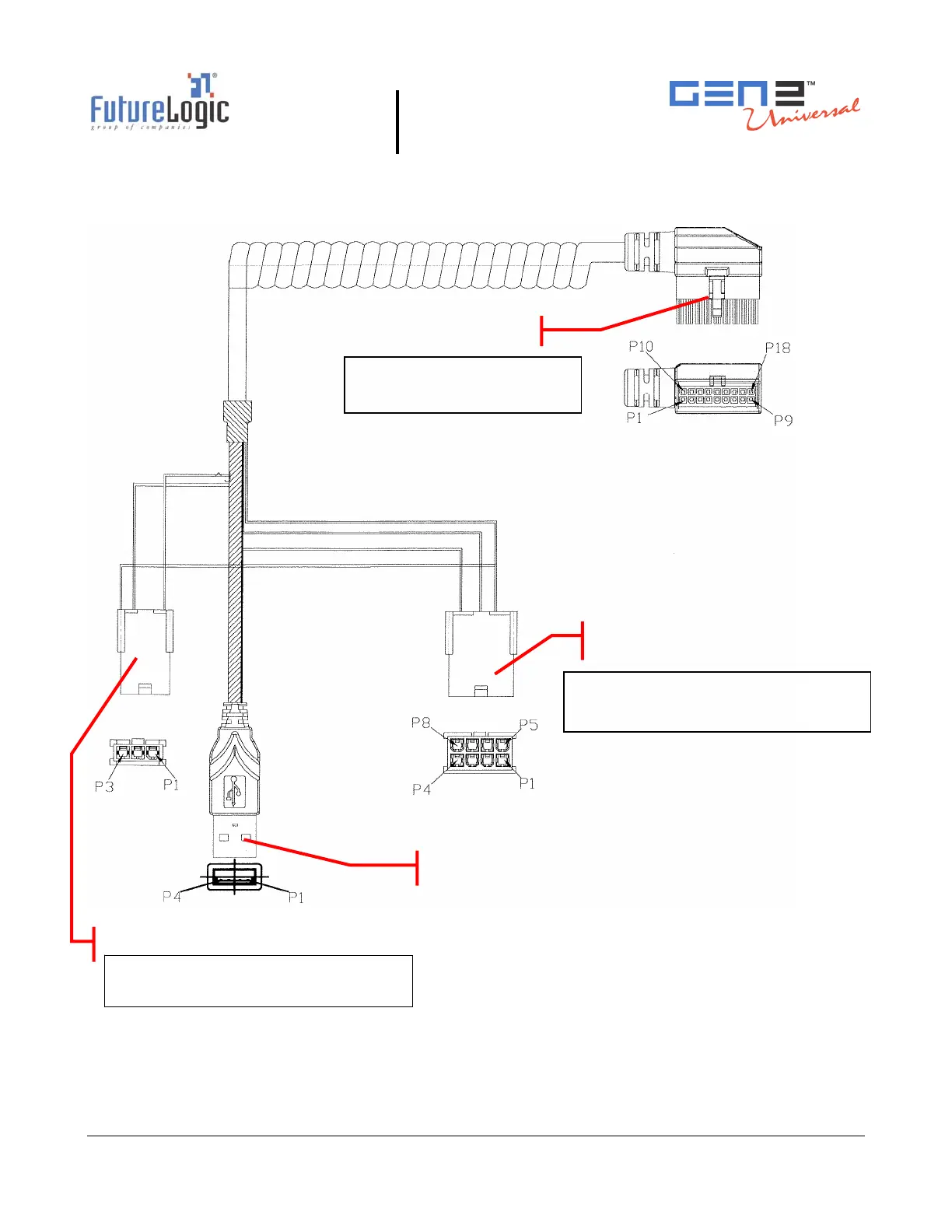 FutureLogic
group of companies

GEN2™ Universal

P10
P18
P1
P9

P8
P5
P4
P1

P3
P1

P4
P1