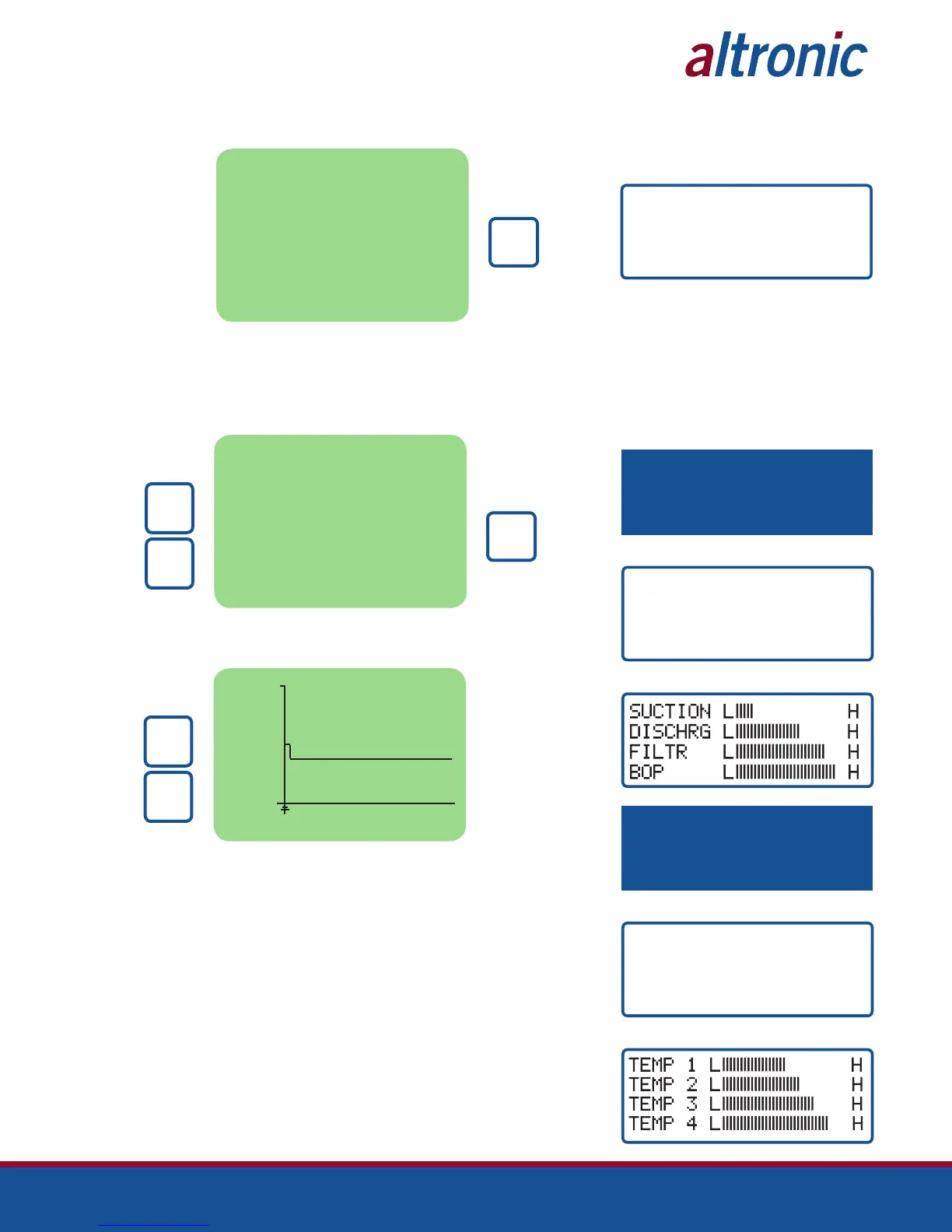 altronic

SUCTION L H
DISCHRG L H
FILTR L H
BOP L H

TEMP 1 L H
TEMP 2 L H
TEMP 3 L H
TEMP 4 L H