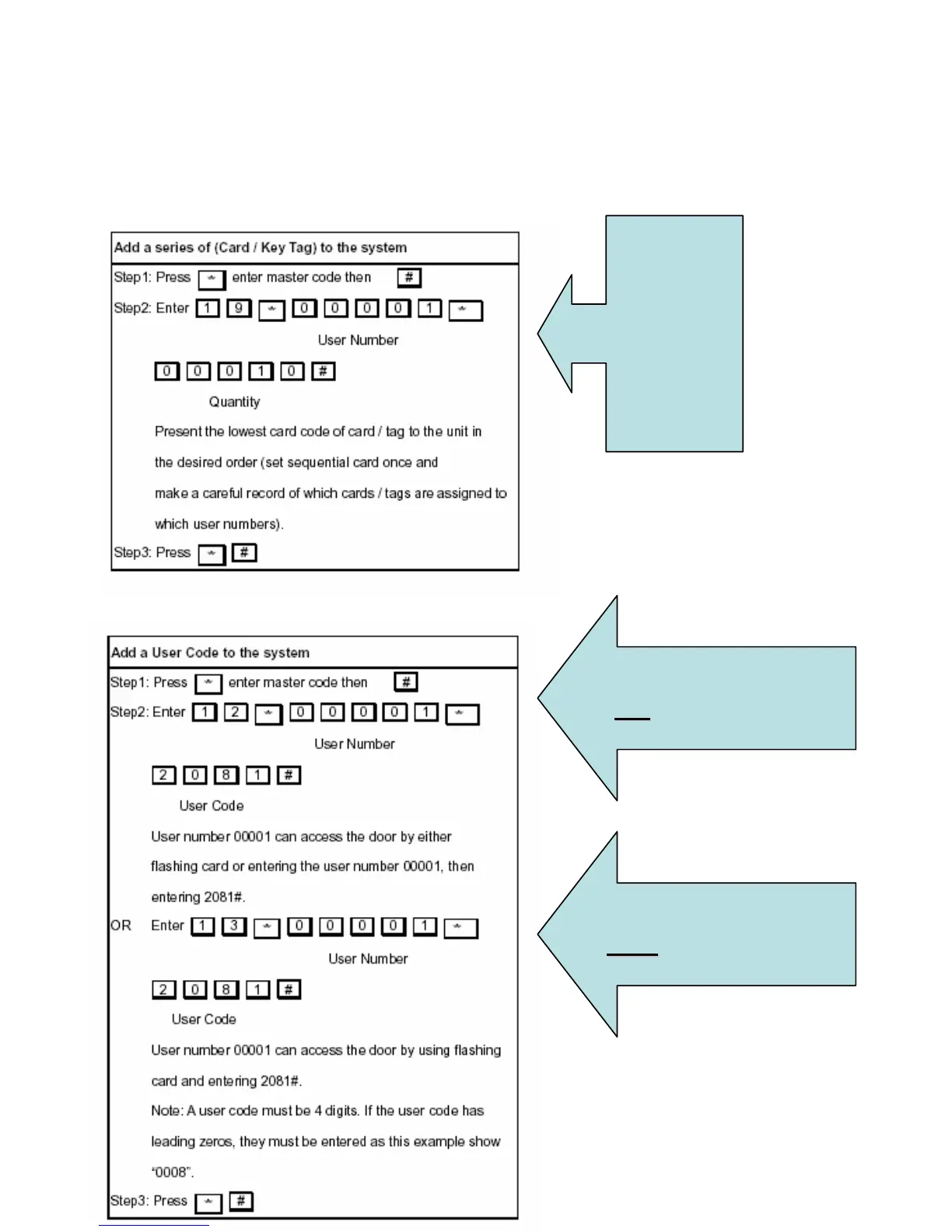 Add a series of (Card / Key Tag) to the system

Step1: Press * enter master code then #

Step2: Enter 1 9 * 0 0 0 0 1 *

User Number

0 0 0 1 0 #

Quantity

Present the lowest card code of card / tag to the unit in the desired order (set sequential card once and make a careful record of which cards / tags are assigned to which user numbers).

Step3: Press * #

Add a User Code to the system

Step1: Press * enter master code then #

Step2: Enter 1 2 * 0 0 0 0 1 *

User Number

2 0 8 1 #

User Code

User number 00001 can access the door by either flashing card or entering the user number 00001, then entering 2081#.

OR Enter 1 3 * 0 0 0 0 1 *

User Number

2 0 8 1 #

User Code

User number 00001 can access the door by using flashing card and entering 2081#.

Note: A user code must be 4 digits. If the user code has leading zeros, they must be entered as this example show "0008".

Step3: Press * #