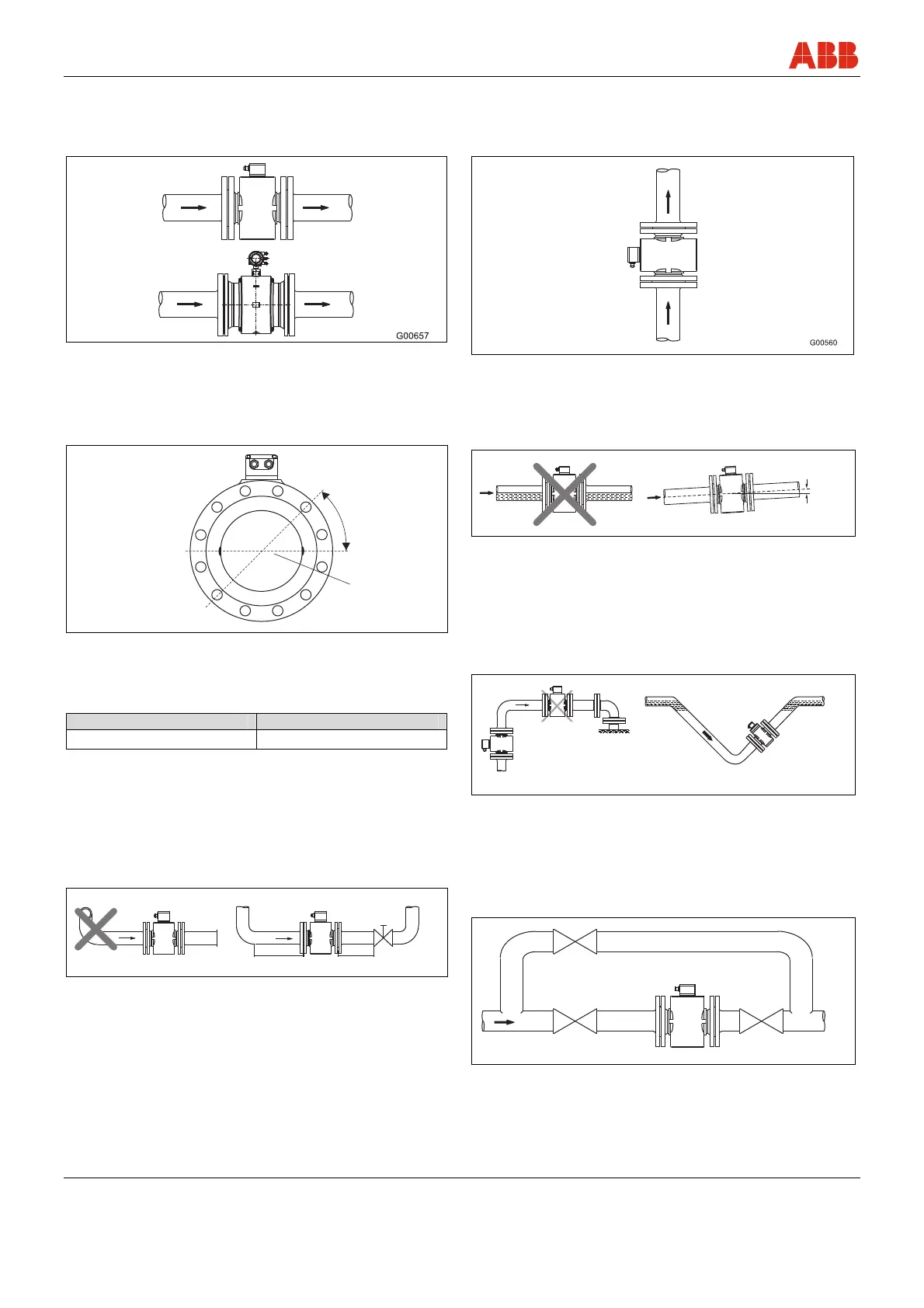 ABB

G00657

G00560